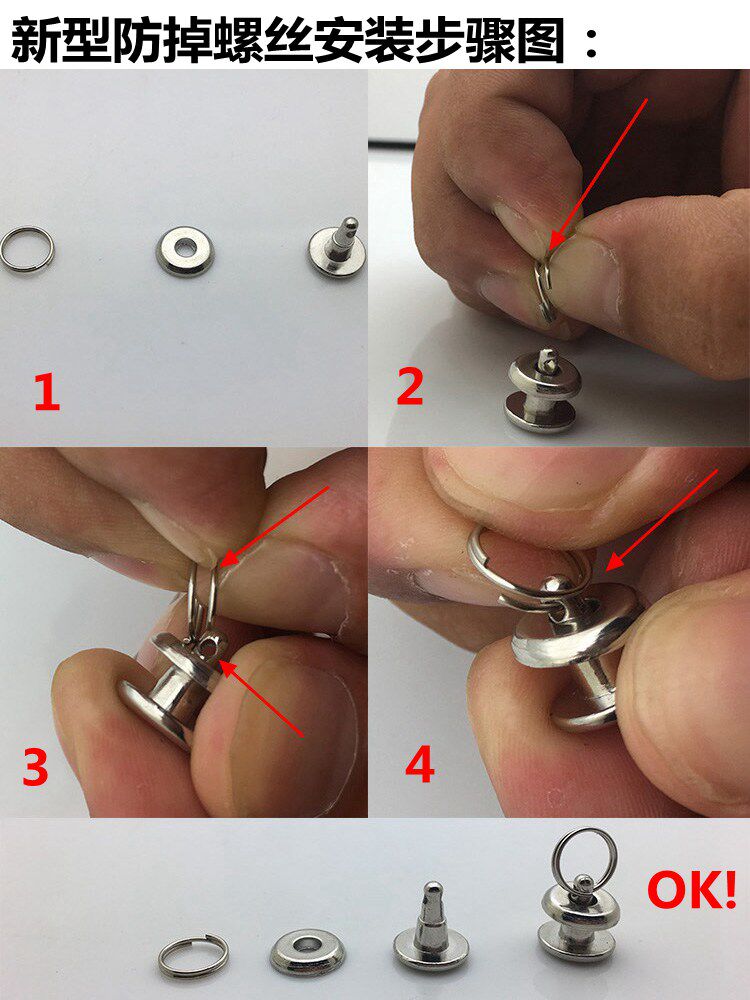 新型防掉螺丝安装步骤图：

1

2

3

4

OK!