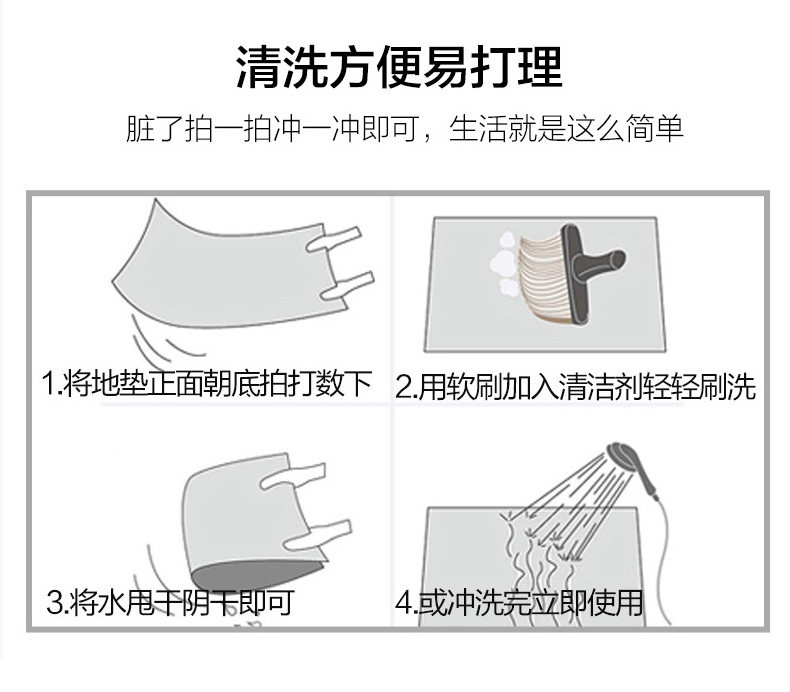 清洗方便易打理

脏了拍一拍冲一冲即可，生活就是这么简单

1.将地垫正面朝底拍打数下

2.用软刷加入清洁剂轻轻刷洗

3.将水甩干阴干即可

4.或冲洗完立即使用