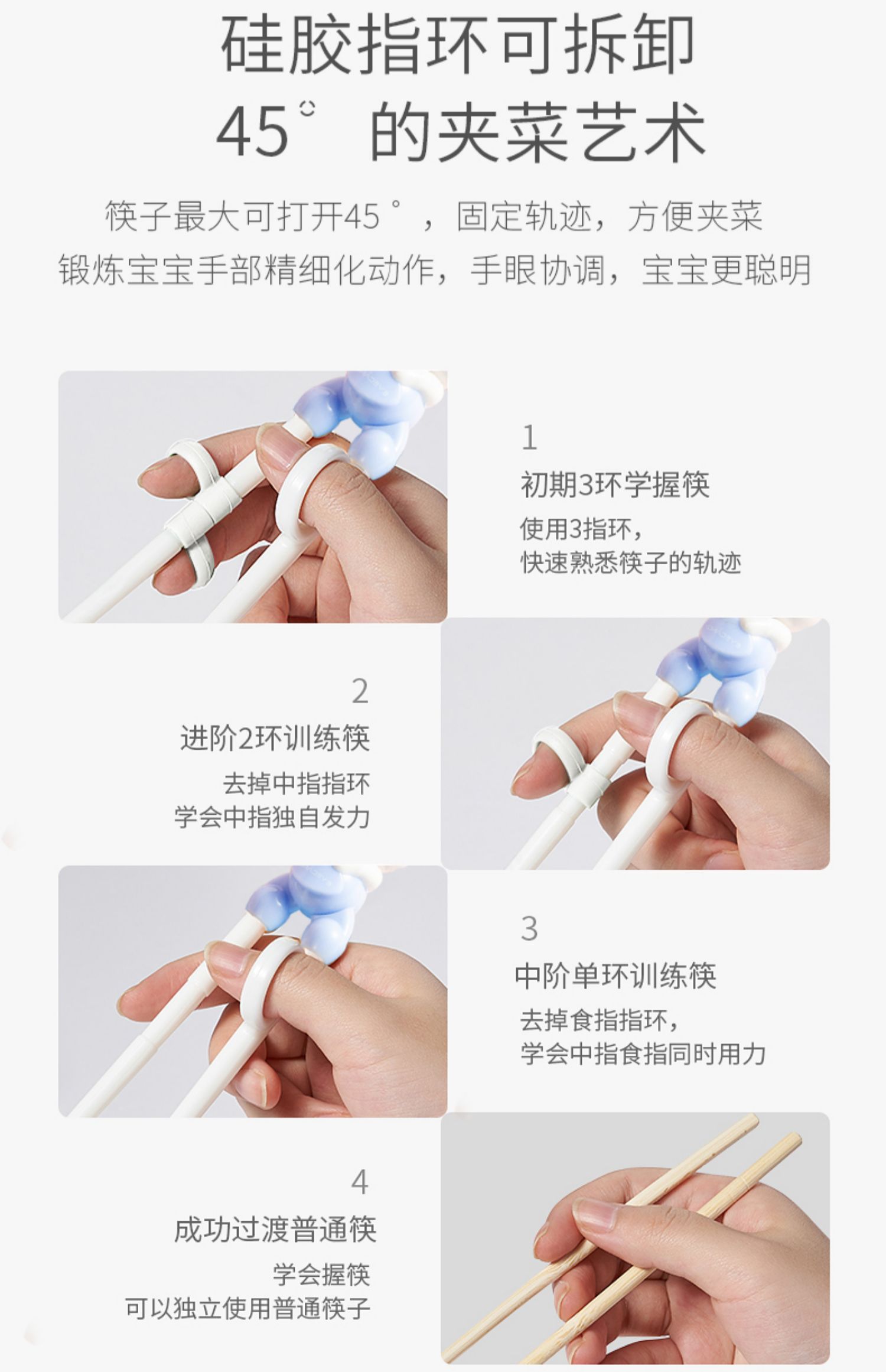 硅胶指环可拆卸
45° 的夹菜艺术

筷子最大可打开45°，固定轨迹，方便夹菜
锻炼宝宝手部精细化动作，手眼协调，宝宝更聪明

1
初期3环学握筷
使用3指环，
快速熟悉筷子的轨迹

2
进阶2环训练筷
去掉中指指环
学会中指独自发力

3
中阶单环训练筷
去掉食指指环，
学会中指食指同时用力

4
成功过渡普通筷
学会握筷
可以独立使用普通筷子