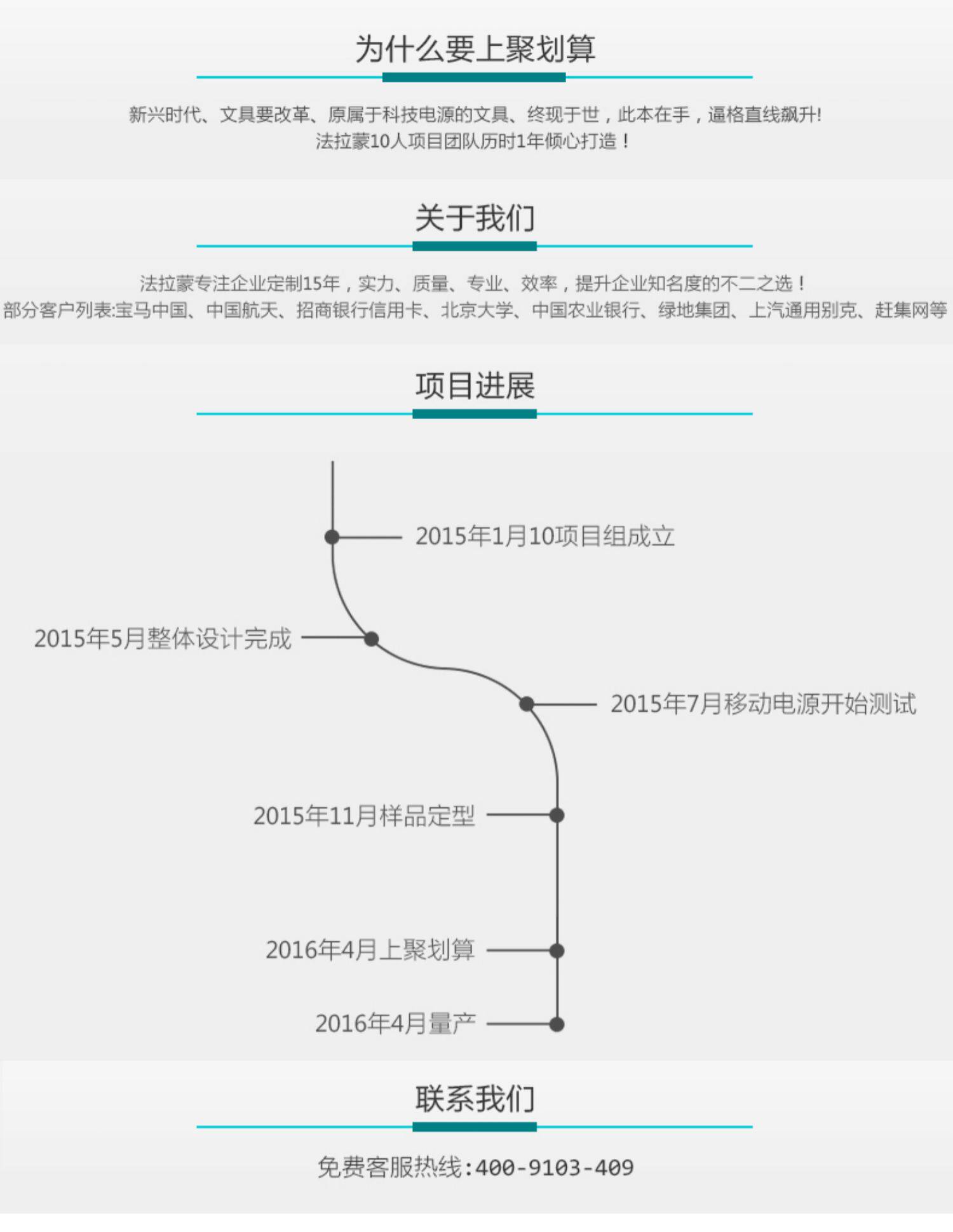 为什么要上聚划算

新兴时代、文具要改革、原属于科技电源的文具、终现于世，此本在手，逼格直线飙升!
法拉蒙10人项目团队历时1年倾心打造！

关于我们

法拉蒙专注企业定制15年，实力、质量、专业、效率，提升企业知名度的不二之选！
部分客户列表:宝马中国、中国航天、招商银行信用卡、北京大学、中国农业银行、绿地集团、上汽通用别克、赶集网等

项目进展

2015年1月10项目组成立

2015年5月整体设计完成

2015年7月移动电源开始测试

2015年11月样品定型

2016年4月上聚划算

2016年4月量产

联系我们

免费客服热线:400-9103-409