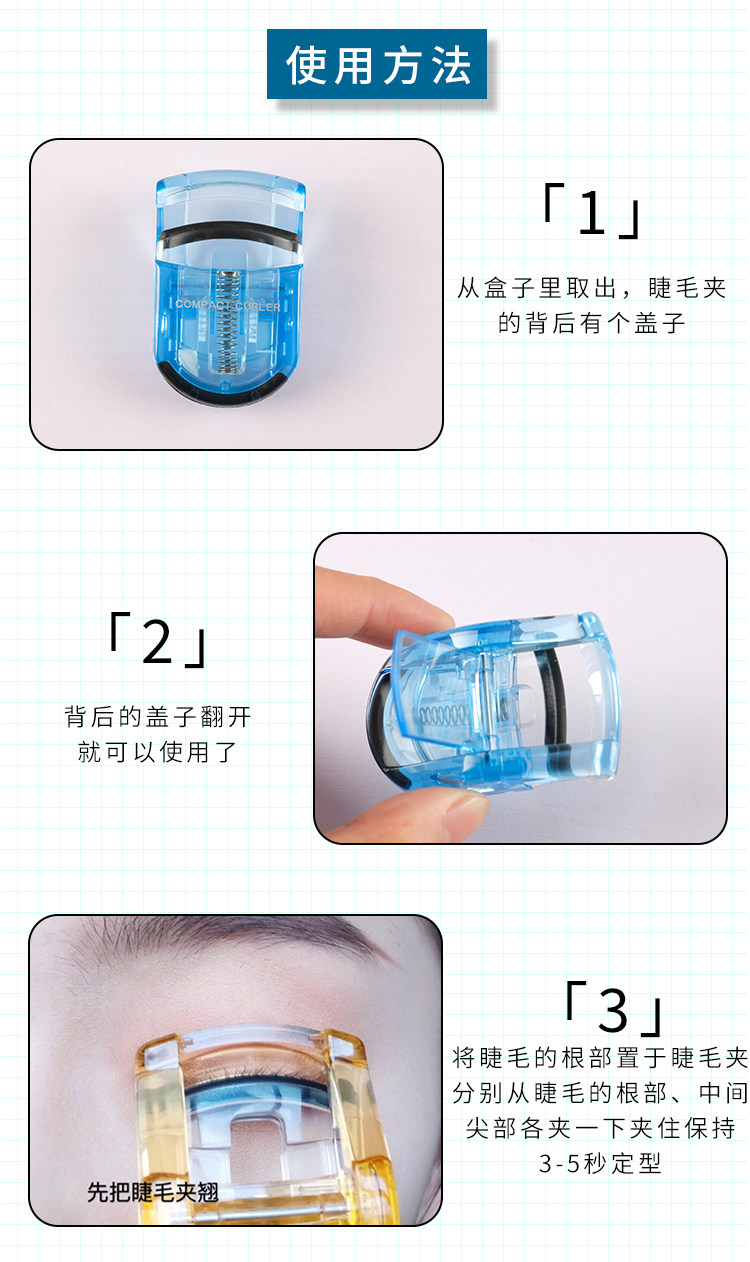 使用方法

COMPACT CURLER

「1」

从盒子里取出，睫毛夹的背后有个盖子

「2」

背后的盖子翻开就可以使用了

「3」

将睫毛的根部置于睫毛夹分别从睫毛的根部、中间尖部各夹一下夹住保持3-5秒定型

先把睫毛夹翘