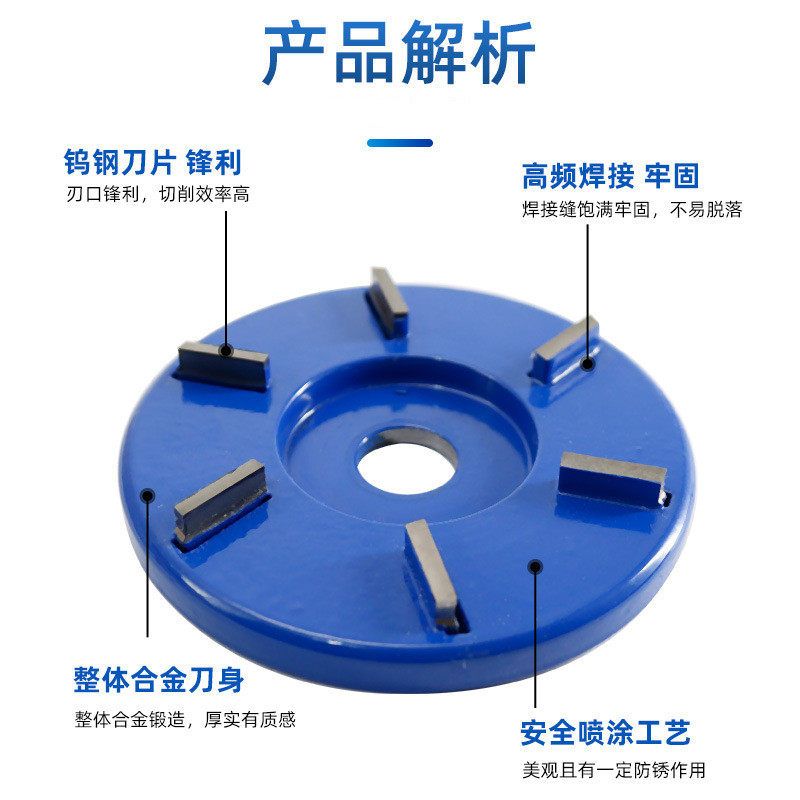 产品解析

钨钢刀片 锋利
刃口锋利，切削效率高

高频焊接 牢固
焊接缝饱满牢固，不易脱落

整体合金刀身
整体合金锻造，厚实有质感

安全喷涂工艺
美观且有一定防锈作用