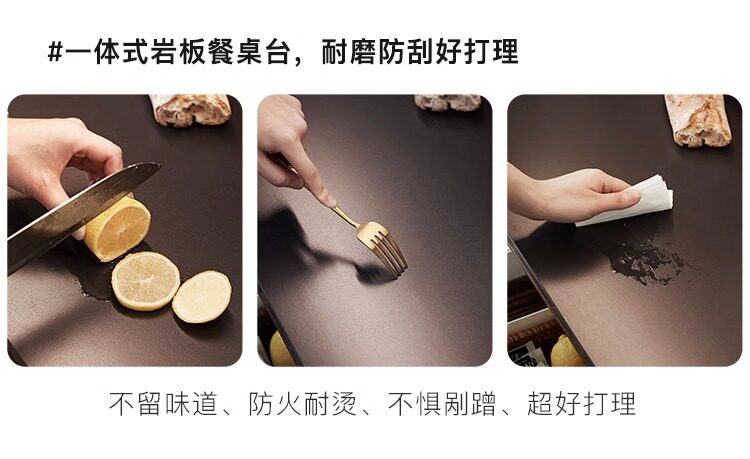 #一体式岩板餐桌台，耐磨防刮好打理

不留味道、防火耐烫、不惧剐蹭、超好打理