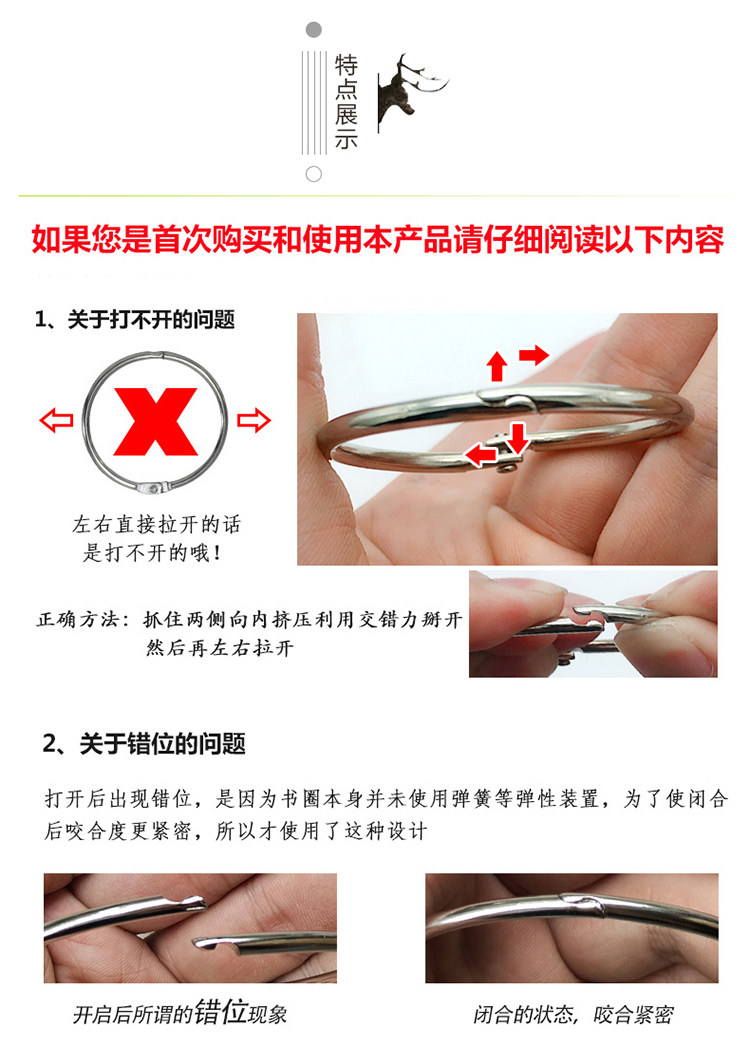 特点展示

如果您是首次购买和使用本产品请仔细阅读以下内容

1、关于打不开的问题

左右直接拉开的话
是打不开的哦！

正确方法：抓住两侧向内挤压利用交错力掰开
然后再左右拉开

2、关于错位的问题

打开后出现错位，是因为书圈本身并未使用弹簧等弹性装置，为了使闭合后咬合度更紧密，所以才使用了这种设计

开启后所谓的错位现象

闭合的状态，咬合紧密