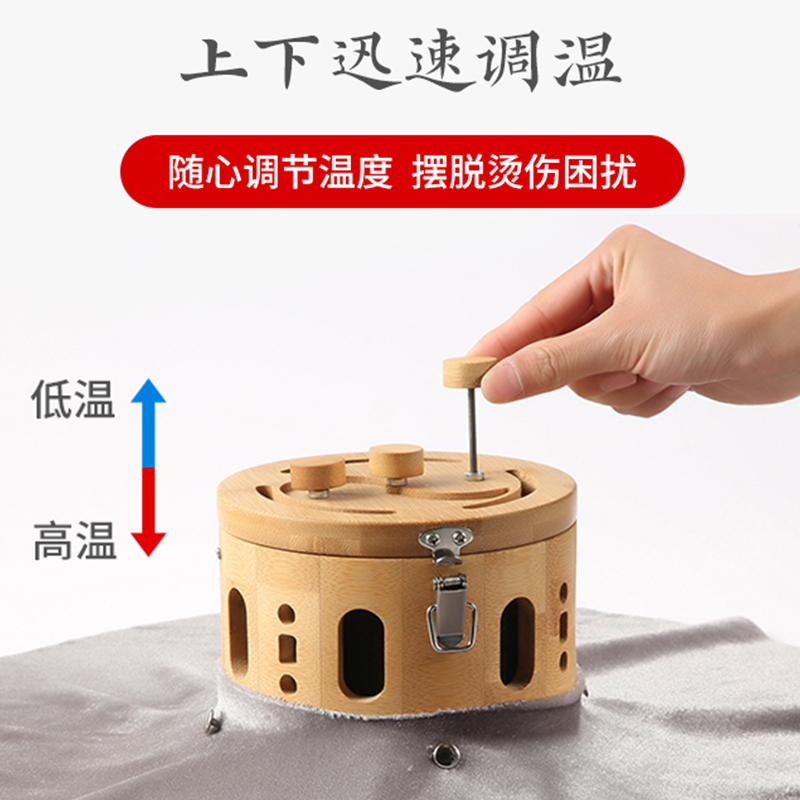 上下迅速调温

随心调节温度 摆脱烫伤困扰

低温

高温