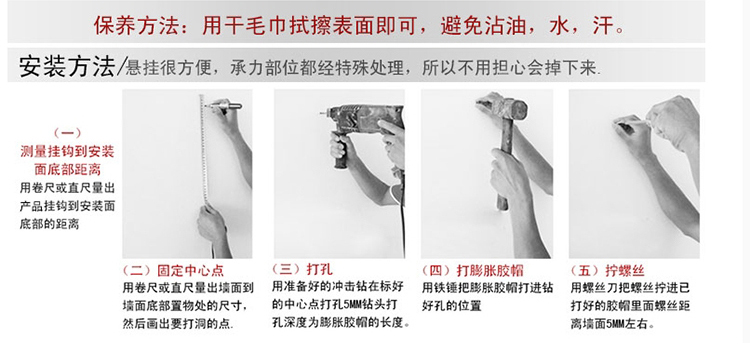 保养方法：用干毛巾拭擦表面即可，避免沾油，水，汗。

安装方法/悬挂很方便，承力部位都经特殊处理，所以不用担心会掉下来.

（一）
测量挂钩到安装面底部距离
用卷尺或直尺量出产品挂钩到安装面底部的距离

（二）固定中心点
用卷尺或直尺量出墙面到墙面底部置物处的尺寸，然后画出要打洞的点.

（三）打孔
用准备好的冲击钻在标好的中心点打孔5MM钻头打孔深度为膨胀胶帽的长度。

（四）打膨胀胶帽
用铁锤把膨胀胶帽打进钻好孔的位置

（五）拧螺丝
用螺丝刀把螺丝拧进已打好的胶帽里面螺丝距离墙面5MM左右。