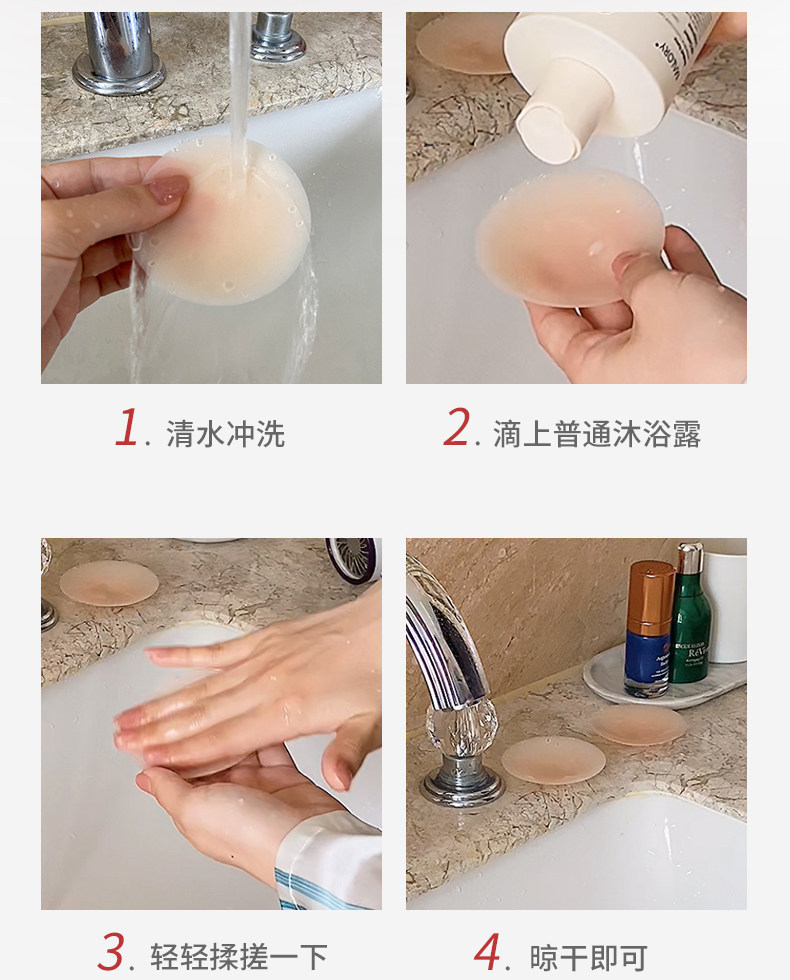 1. 清水冲洗

2. 滴上普通沐浴露

3. 轻轻揉搓一下

4. 晾干即可