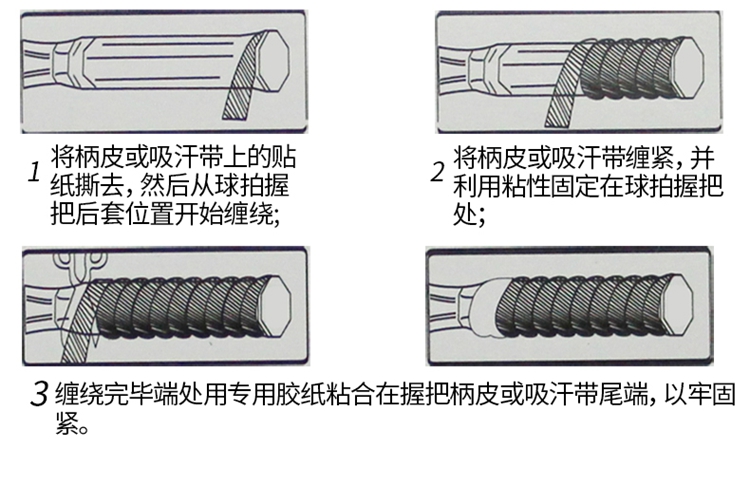 1 将柄皮或吸汗带上的贴纸撕去，然后从球拍握把后套位置开始缠绕;

2 将柄皮或吸汗带缠紧，并利用粘性固定在球拍握把处;

3 缠绕完毕端处用专用胶纸粘合在握把柄皮或吸汗带尾端，以牢固紧。