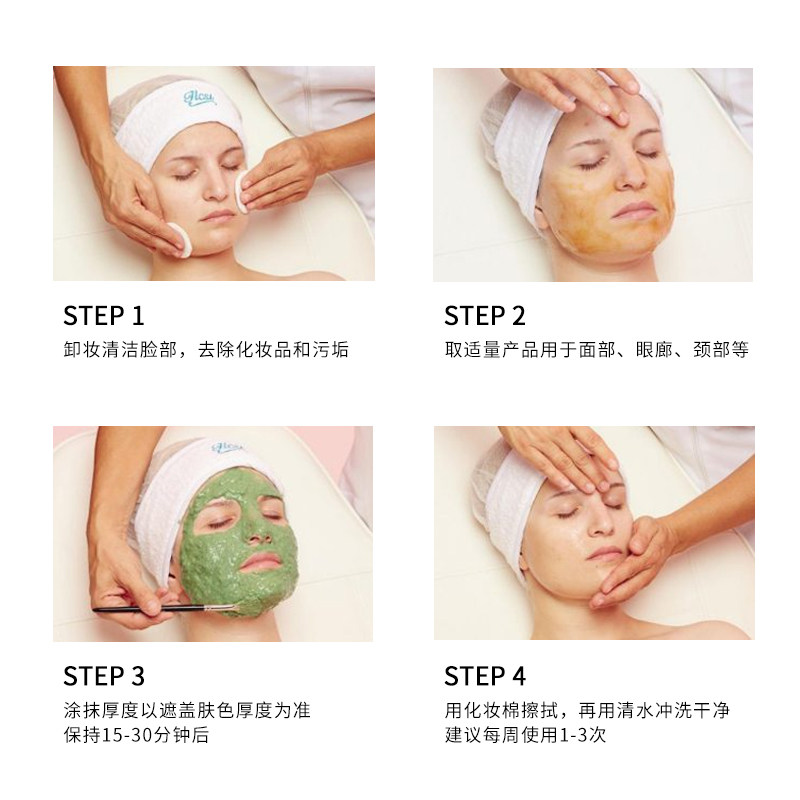 STEP 1
卸妆清洁脸部，去除化妆品和污垢

STEP 2
取适量产品用于面部、眼廓、颈部等

STEP 3
涂抹厚度以遮盖肤色厚度为准
保持15-30分钟后

STEP 4
用化妆棉擦拭，再用清水冲洗干净
建议每周使用1-3次