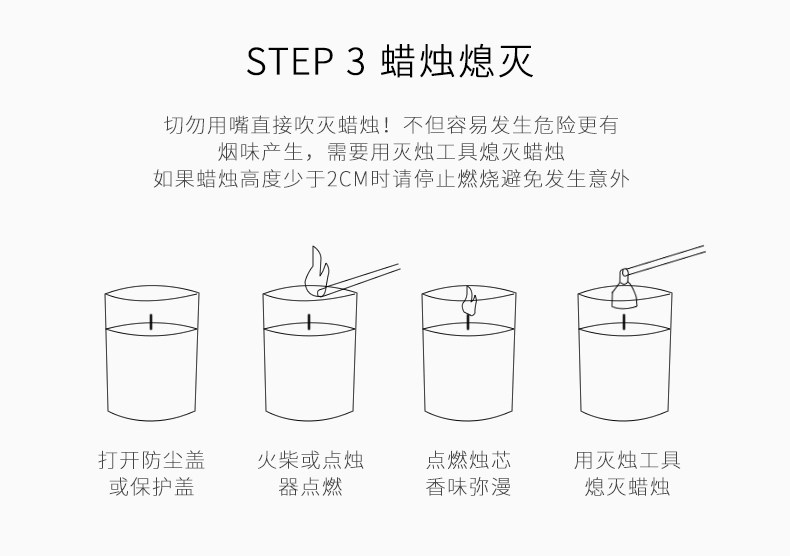 STEP 3 蜡烛熄灭

切勿用嘴直接吹灭蜡烛！不但容易发生危险更有烟味产生，需要用灭烛工具熄灭蜡烛
如果蜡烛高度少于2CM时请停止燃烧避免发生意外

打开防尘盖或保护盖

火柴或点烛器点燃

点燃烛芯香味弥漫

用灭烛工具熄灭蜡烛