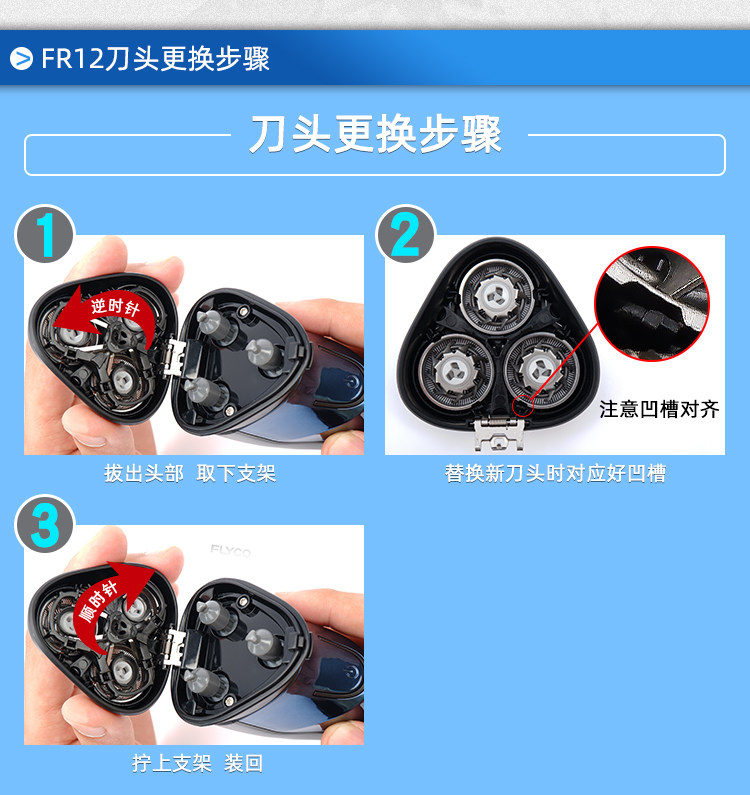 FR12刀头更换步骤

刀头更换步骤

1

逆时针

拔出头部 取下支架

2

注意凹槽对齐

替换新刀头时对应好凹槽

3

FLYCO

顺时针

拧上支架 装回