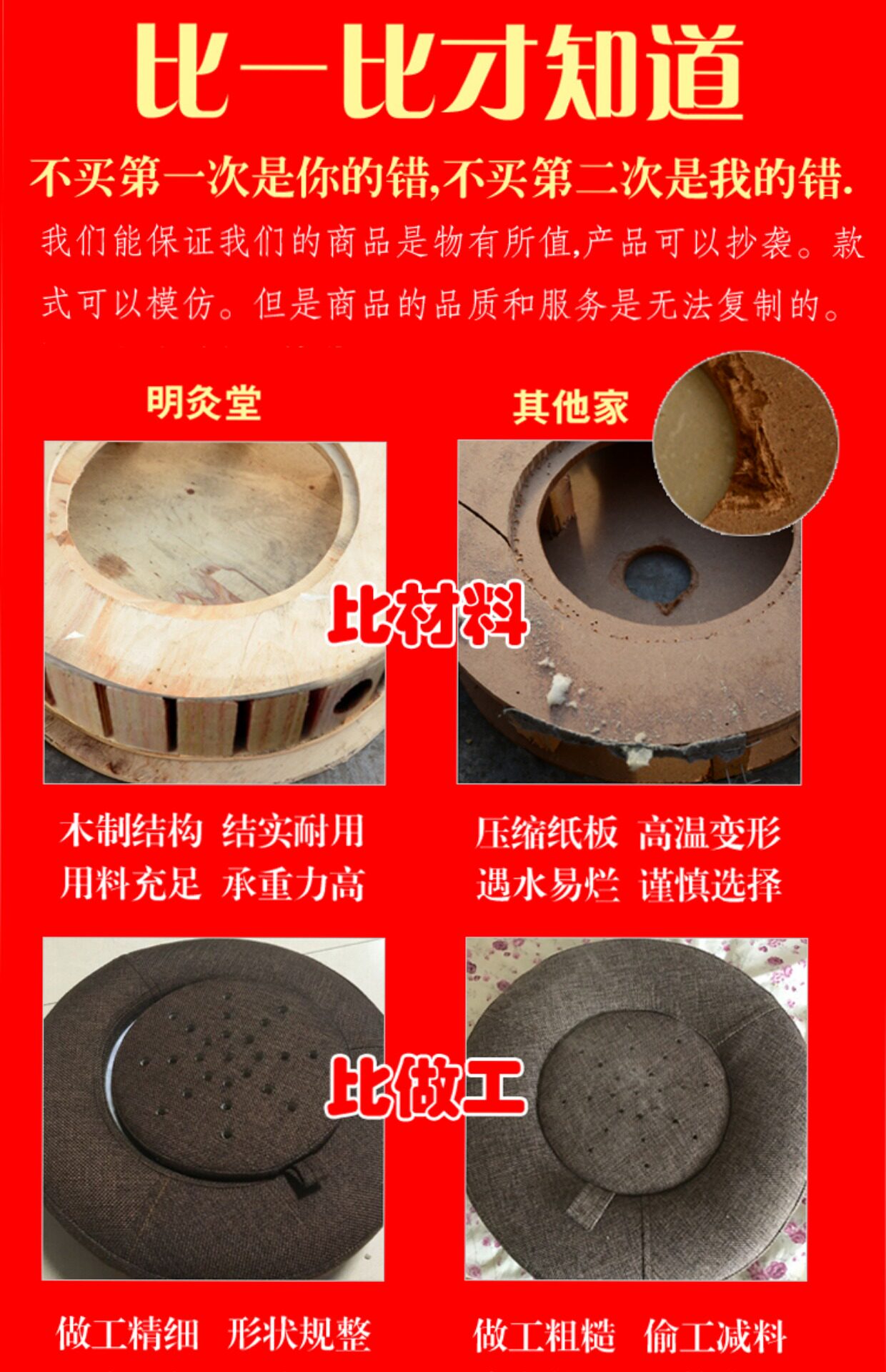 比一比才知道

不买第一次是你的错,不买第二次是我的错.

我们能保证我们的商品是物有所值,产品可以抄袭。款式可以模仿。但是商品的品质和服务是无法复制的。

明灸堂

其他家

比材料

木制结构 结实耐用
用料充足 承重力高

压缩纸板 高温变形
遇水易烂 谨慎选择

比做工

做工精细 形状规整

做工粗糙 偷工减料