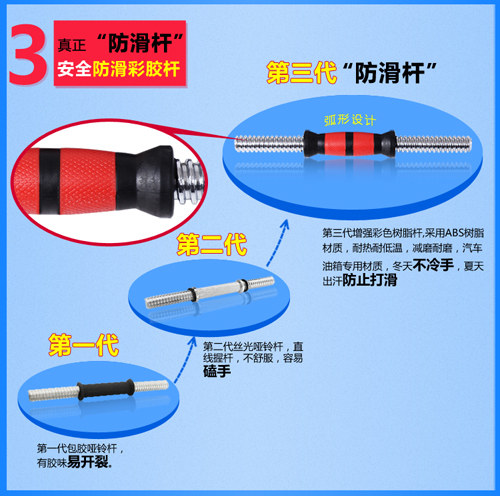 3 真正“防滑杆”
安全防滑彩胶杆

第三代“防滑杆”

弧形设计

第三代增强彩色树脂杆,采用ABS树脂材质，耐热耐低温，减磨耐磨，汽车油箱专用材质，冬天不冷手，夏天出汗防止打滑

第二代

第二代丝光哑铃杆，直线握杆，不舒服，容易磕手

第一代

第一代包胶哑铃杆，有胶味易开裂.