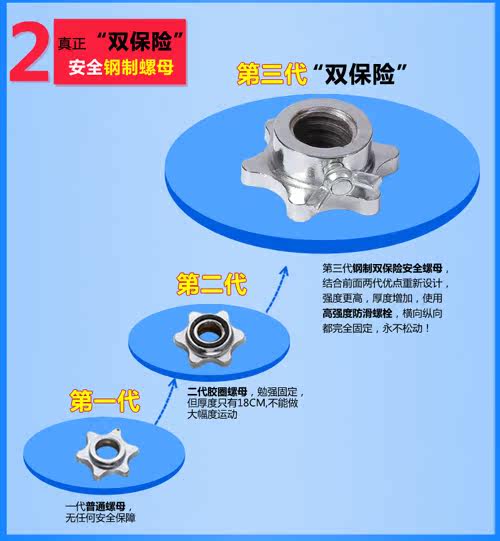 2 真正“双保险”
安全钢制螺母

第三代“双保险”

第三代钢制双保险安全螺母，结合前面两代优点重新设计，强度更高，厚度增加，使用高强度防滑螺栓，横向纵向都完全固定，永不松动！

第二代

二代胶圈螺母，勉强固定，但厚度只有18CM,不能做大幅度运动

第一代

一代普通螺母，无任何安全保障