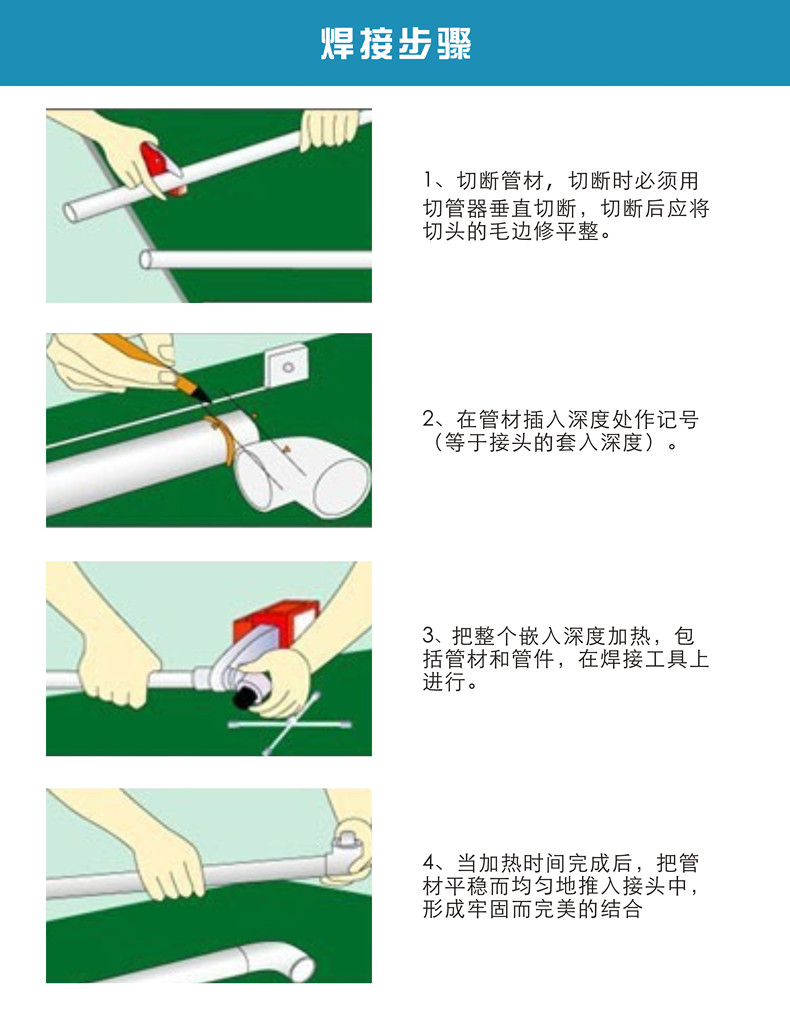 焊接步骤

1、切断管材，切断时必须用切管器垂直切断，切断后应将切头的毛边修平整。

2、在管材插入深度处作记号（等于接头的套入深度）。

3、把整个嵌入深度加热，包括管材和管件，在焊接工具上进行。

4、当加热时间完成后，把管材平稳而均匀地推入接头中，形成牢固而完美的结合