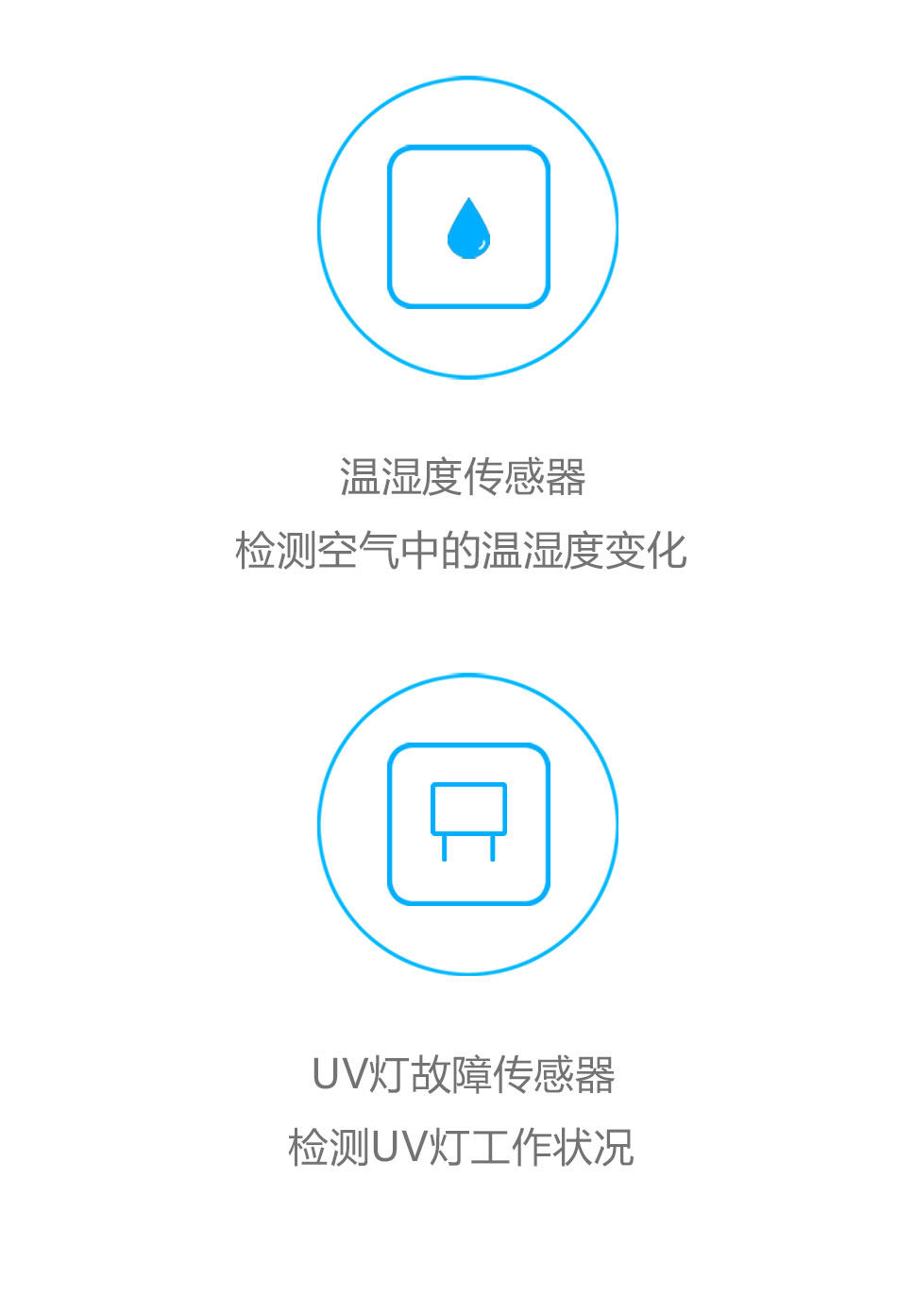 温湿度传感器

检测空气中的温湿度变化

UV灯故障传感器

检测UV灯工作状况