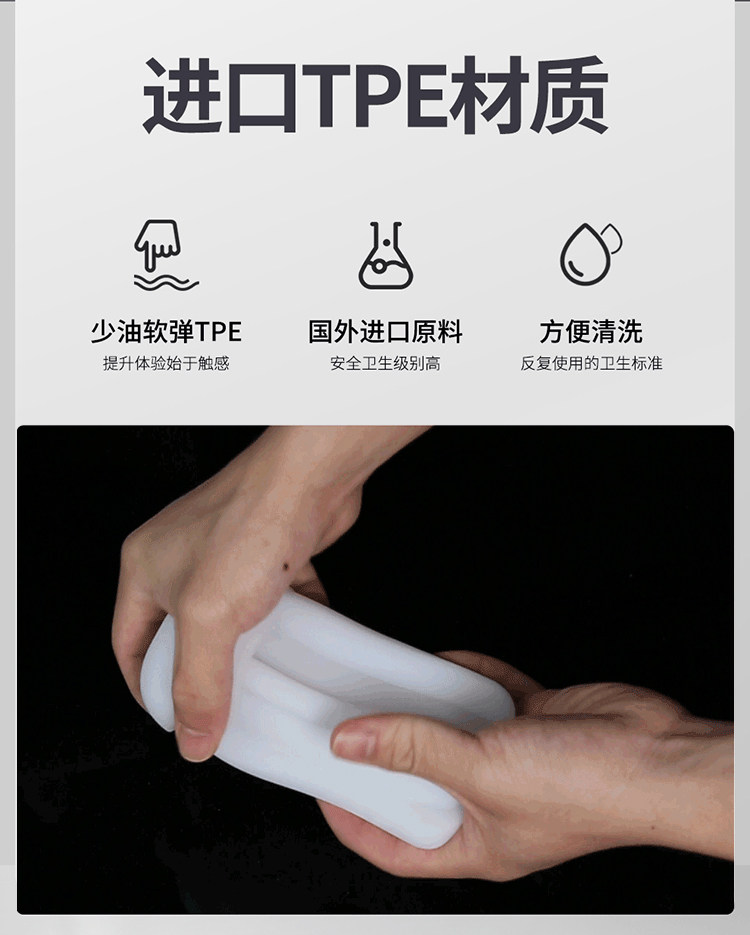 进口TPE材质

少油软弹TPE
提升体验始于触感

国外进口原料
安全卫生级别高

方便清洗
反复使用的卫生标准