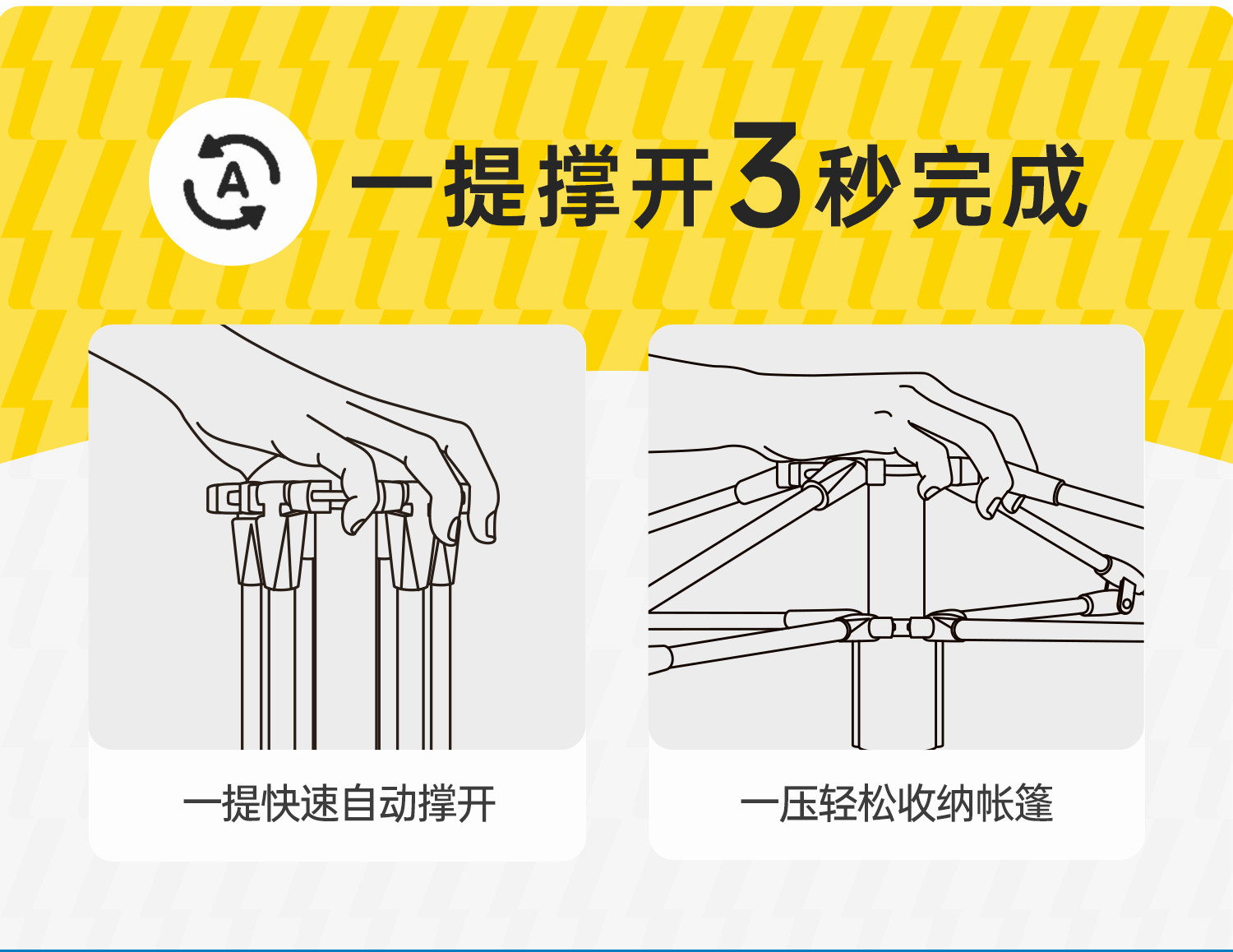 A

一提撑开3秒完成

一提快速自动撑开

一压轻松收纳帐篷