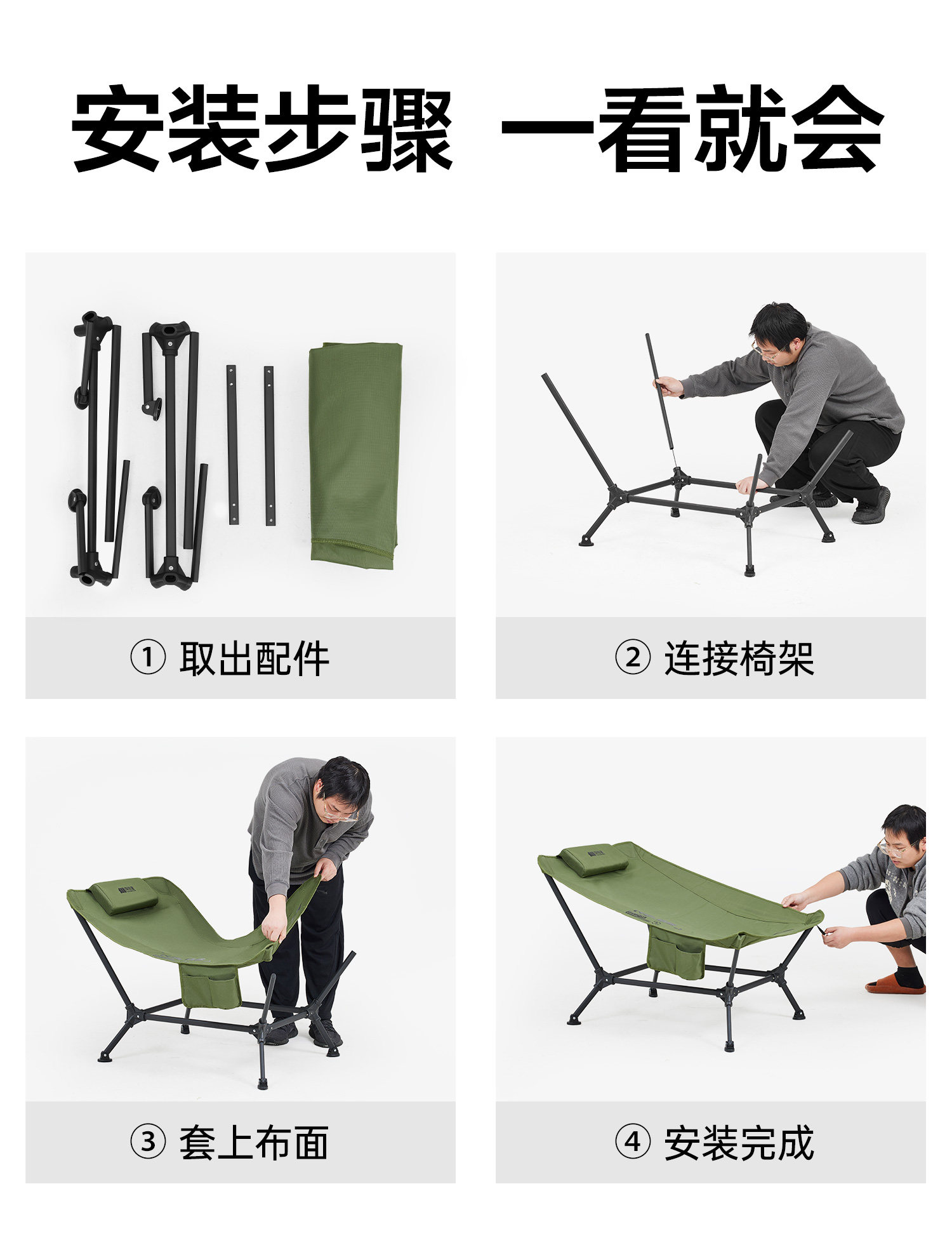 安装步骤 一看就会

① 取出配件

② 连接椅架

③ 套上布面

④ 安装完成