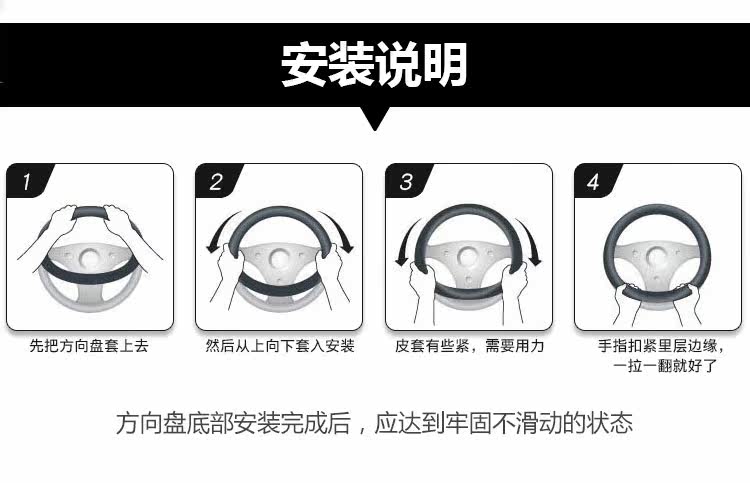 安装说明

1

先把方向盘套上去

2

然后从上向下套入安装

3

皮套有些紧，需要用力

4

手指扣紧里层边缘，一拉一翻就好了

方向盘底部安装完成后，应达到牢固不滑动的状态