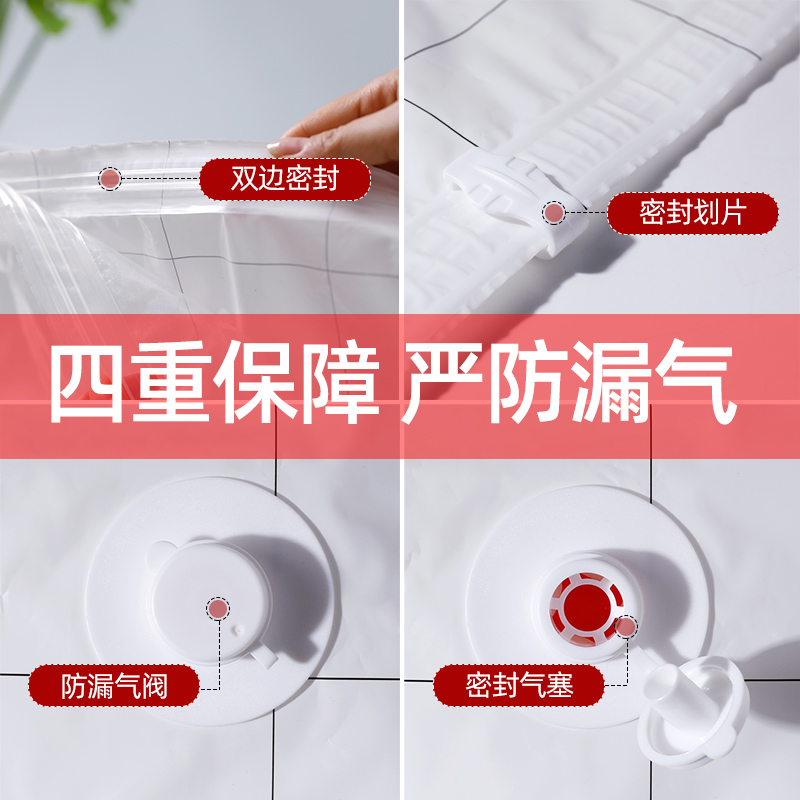 双边密封

密封划片

四重保障 严防漏气

防漏气阀

密封气塞