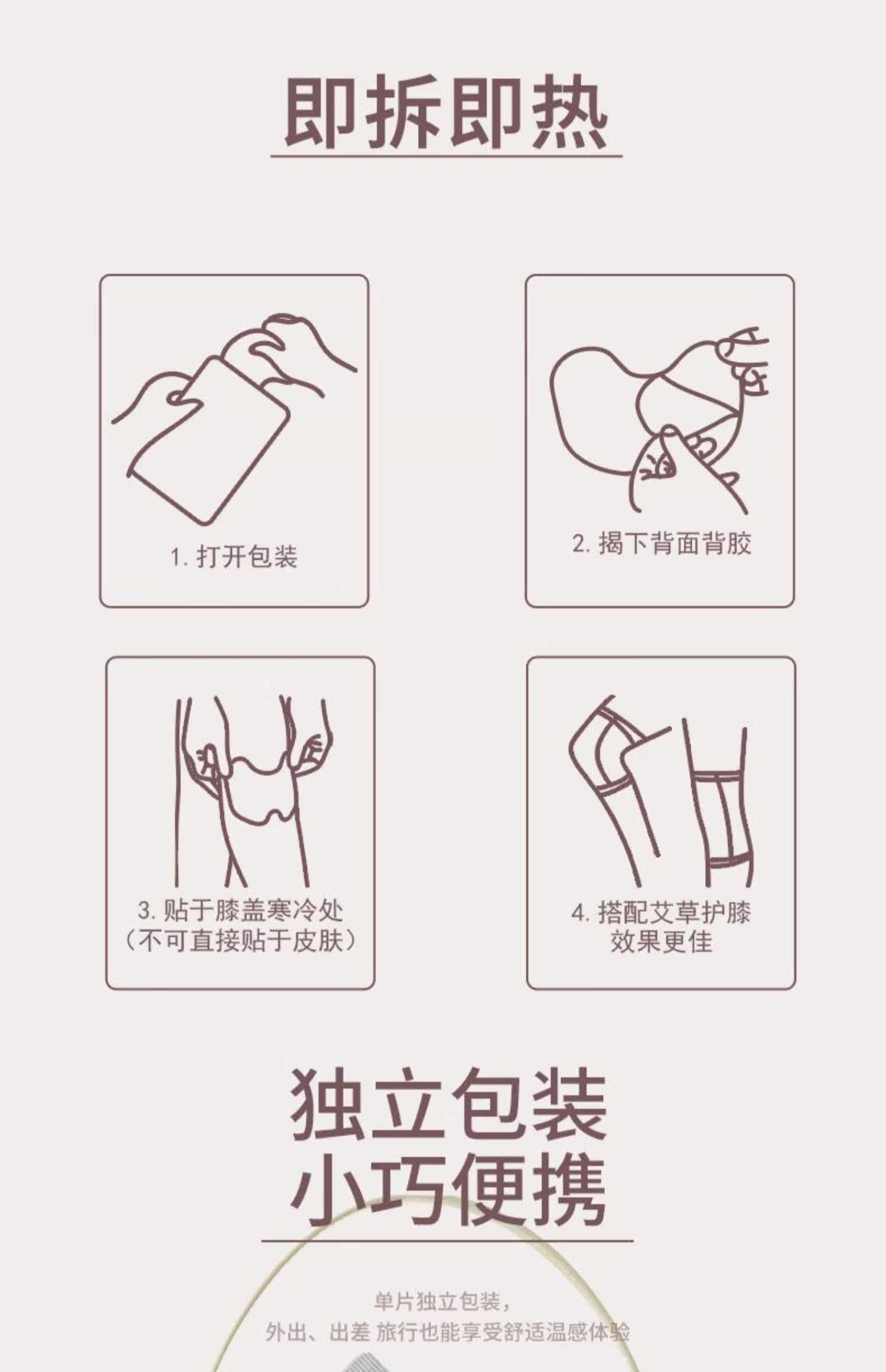 即拆即热

1. 打开包装

2. 揭下背面背胶

3. 贴于膝盖寒冷处
（不可直接贴于皮肤）

4. 搭配艾草护膝
效果更佳

独立包装
小巧便携

单片独立包装，
外出、出差 旅行也能享受舒适温感体验