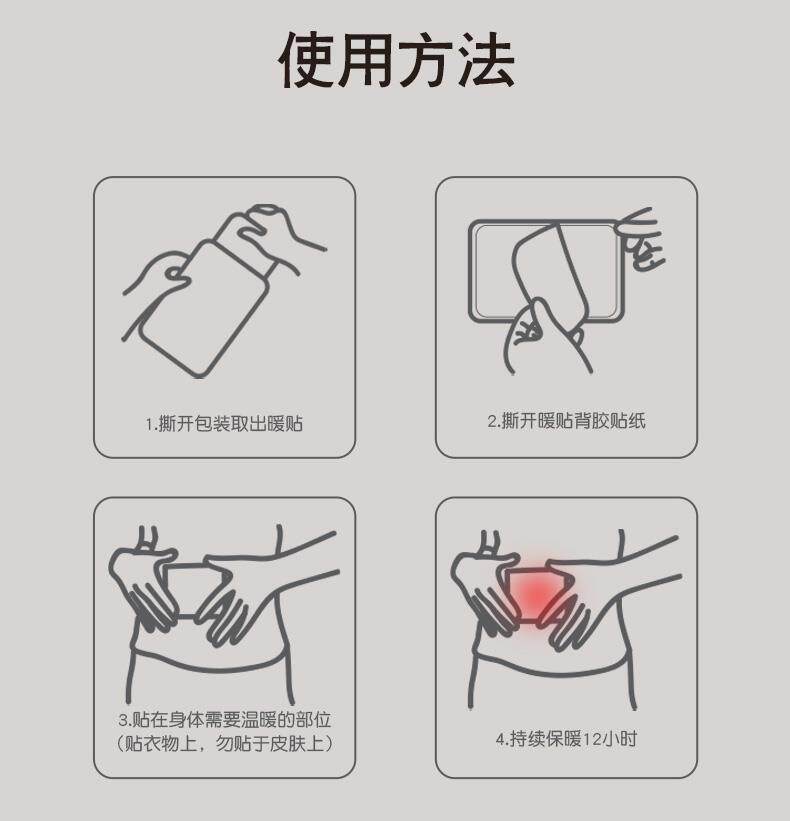 使用方法

1.撕开包装取出暖贴

2.撕开暖贴背胶贴纸

3.贴在身体需要温暖的部位
（贴衣物上，勿贴于皮肤上）

4.持续保暖12小时