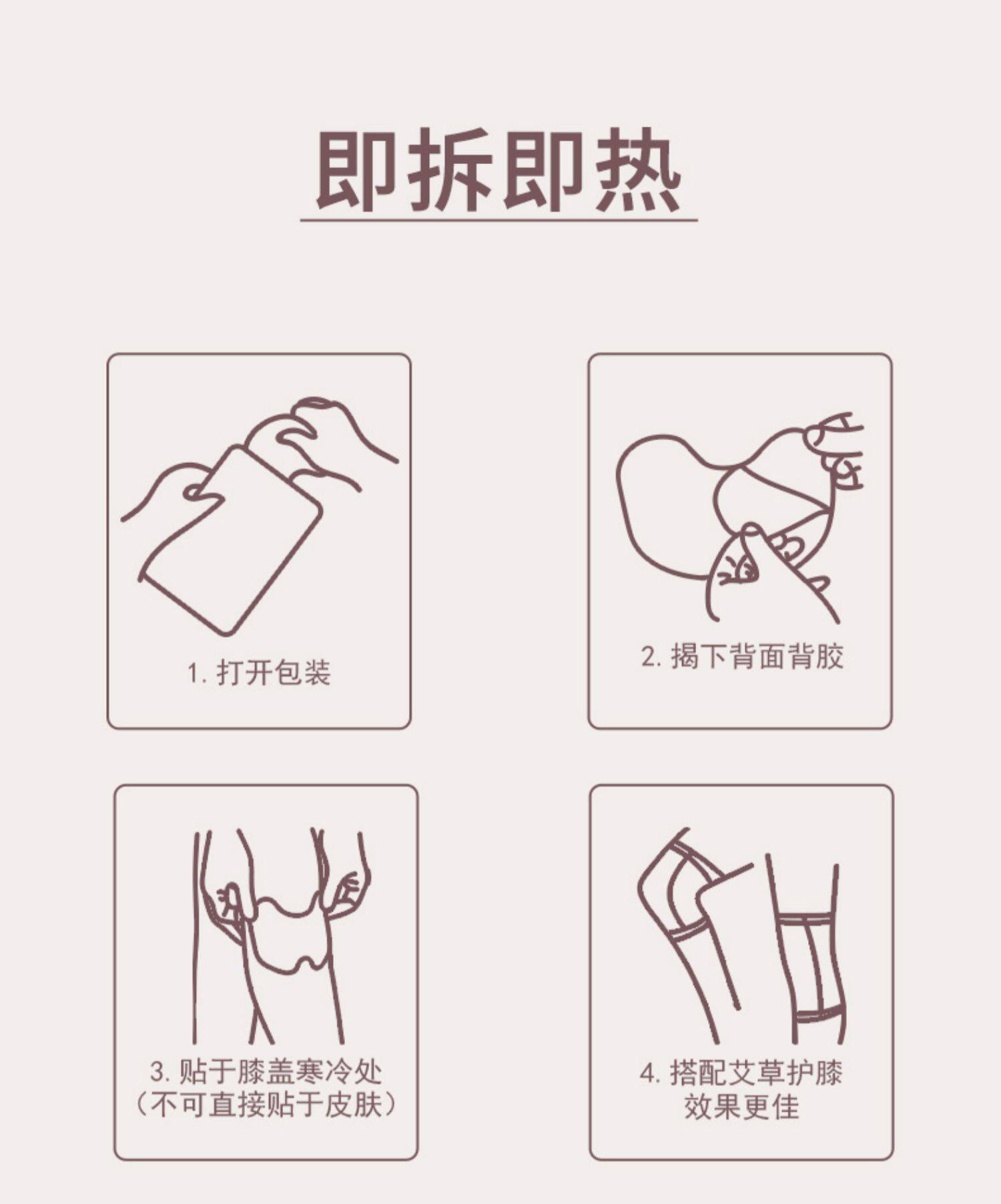 即拆即热

1. 打开包装

2. 揭下背面背胶

3. 贴于膝盖寒冷处
（不可直接贴于皮肤）

4. 搭配艾草护膝
效果更佳