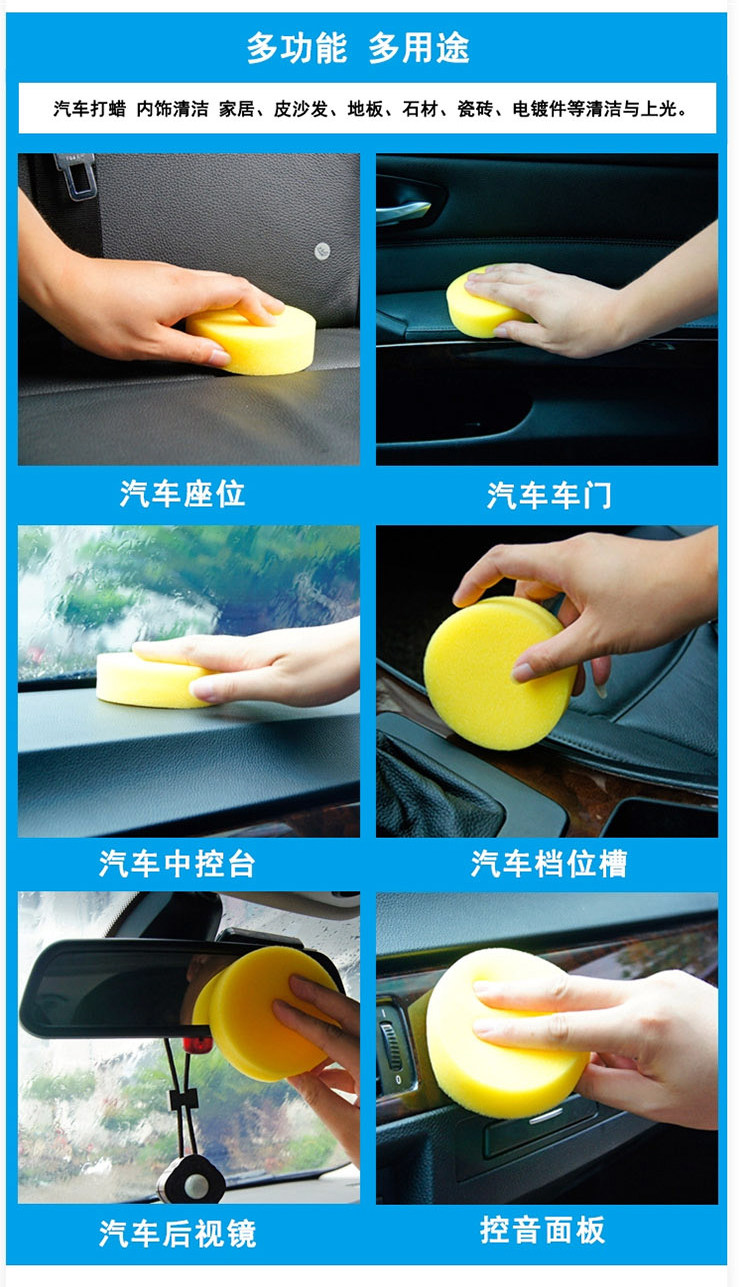 多功能 多用途

汽车打蜡 内饰清洁 家居、皮沙发、地板、石材、瓷砖、电镀件等清洁与上光。

汽车座位

汽车车门

汽车中控台

汽车档位槽

汽车后视镜

控音面板