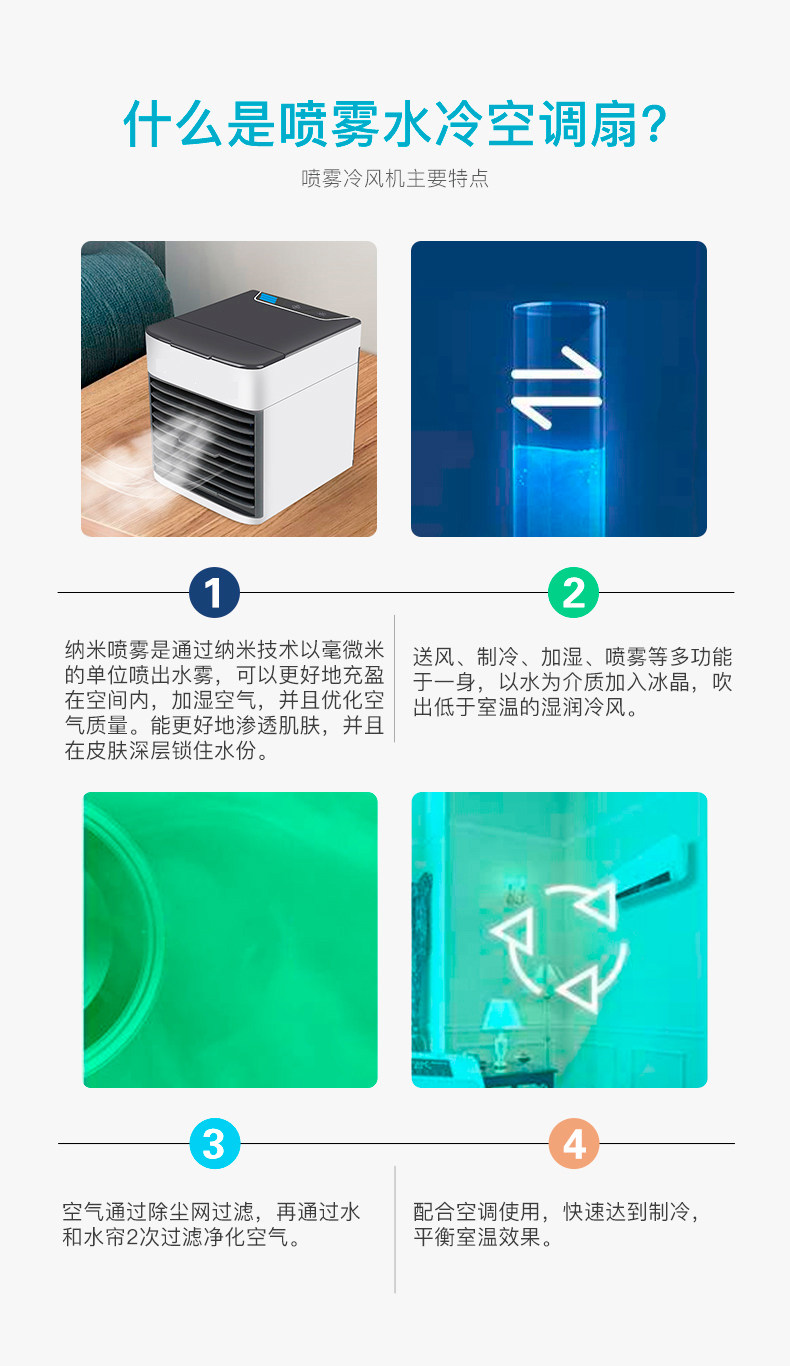 什么是喷雾水冷空调扇?

喷雾冷风机主要特点

1

纳米喷雾是通过纳米技术以毫微米的单位喷出水雾，可以更好地充盈在空间内，加湿空气，并且优化空气质量。能更好地渗透肌肤，并且在皮肤深层锁住水份。

2

送风、制冷、加湿、喷雾等多功能于一身，以水为介质加入冰晶，吹出低于室温的湿润冷风。

3

空气通过除尘网过滤，再通过水和水帘2次过滤净化空气。

4

配合空调使用，快速达到制冷，平衡室温效果。