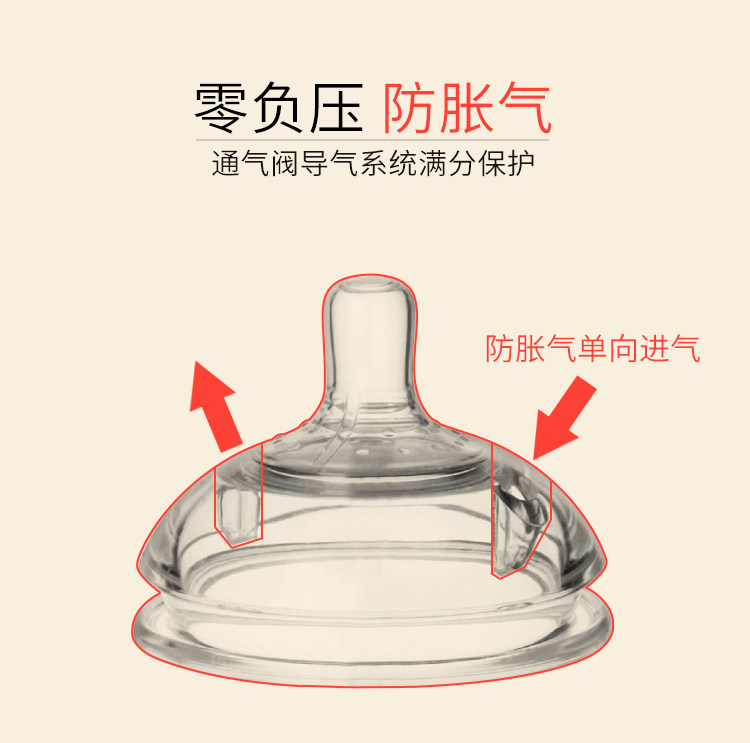 零负压 防胀气

通气阀导气系统满分保护

防胀气单向进气