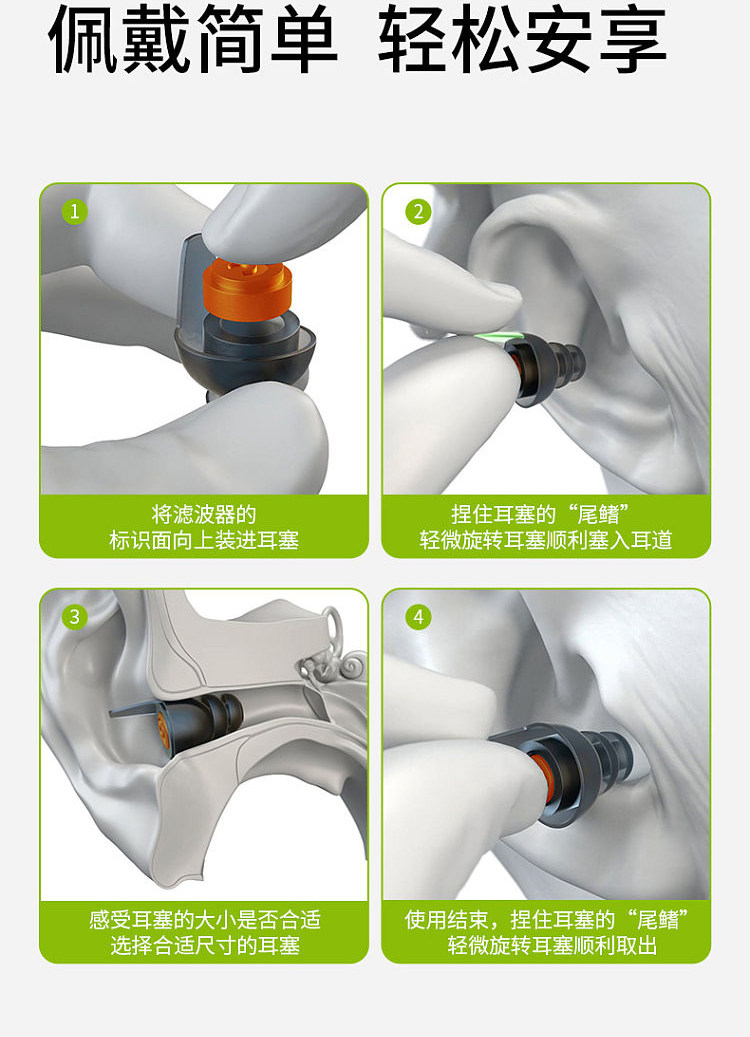 佩戴简单 轻松安享

1

将滤波器的
标识面向上装进耳塞

2

捏住耳塞的“尾鳍”
轻微旋转耳塞顺利塞入耳道

3

感受耳塞的大小是否合适
选择合适尺寸的耳塞

4

使用结束，捏住耳塞的“尾鳍”
轻微旋转耳塞顺利取出