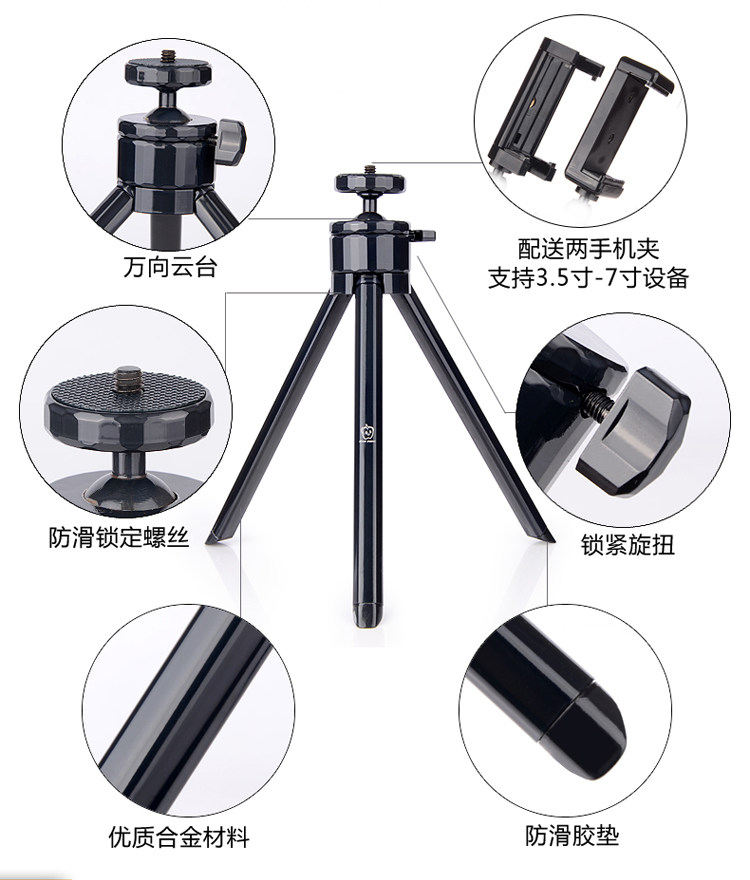 万向云台

配送两手机夹
支持3.5寸-7寸设备

防滑锁定螺丝

锁紧旋扭

优质合金材料

防滑胶垫