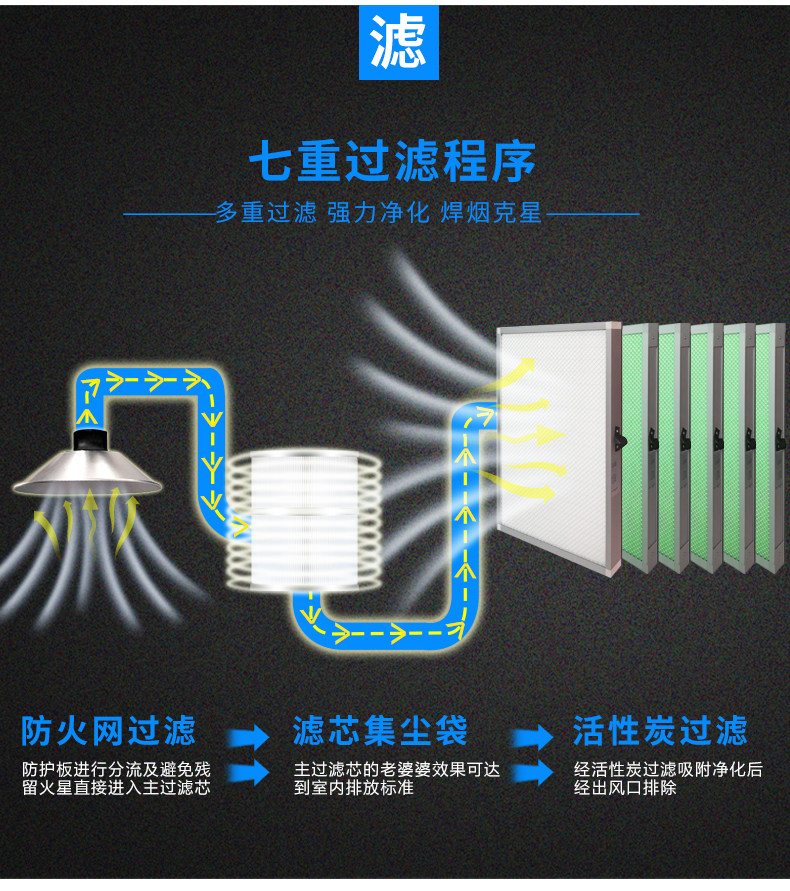 滤

七重过滤程序

多重过滤 强力净化 焊烟克星

防火网过滤

防护板进行分流及避免残留火星直接进入主过滤芯

滤芯集尘袋

主过滤芯的老婆婆效果可达到室内排放标准

活性炭过滤

经活性炭过滤吸附净化后经出风口排除