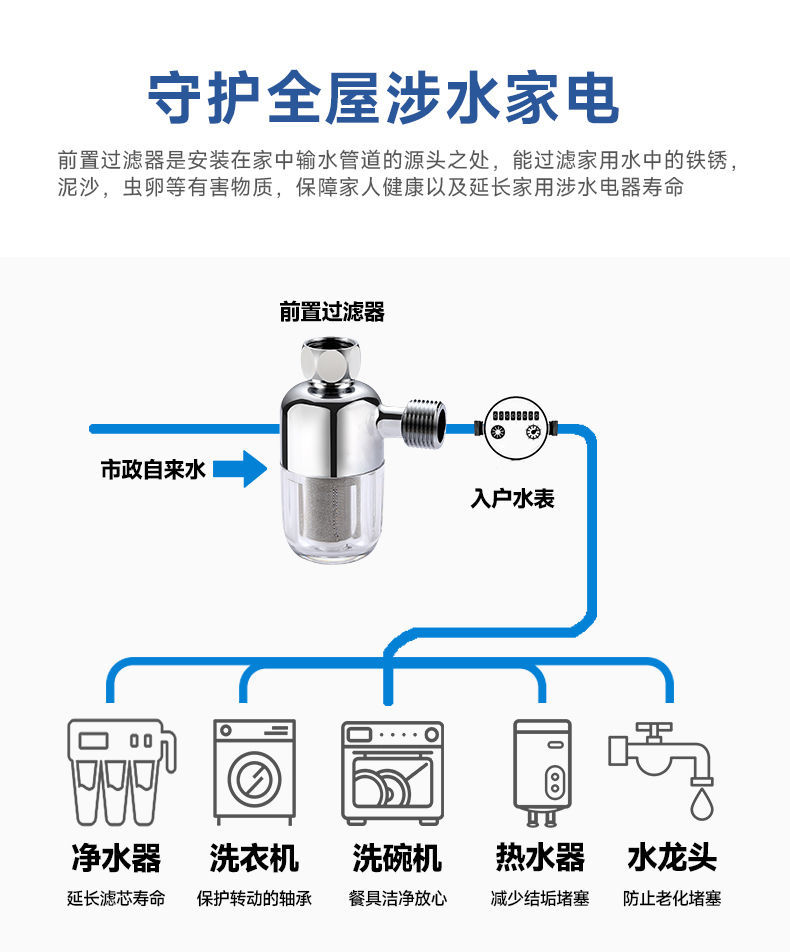 守护全屋涉水家电

前置过滤器是安装在家中输水管道的源头之处，能过滤家用水中的铁锈，泥沙，虫卵等有害物质，保障家人健康以及延长家用涉水电器寿命

前置过滤器

市政自来水

入户水表

净水器
延长滤芯寿命

洗衣机
保护转动的轴承

洗碗机
餐具洁净放心

热水器
减少结垢堵塞

水龙头
防止老化堵塞