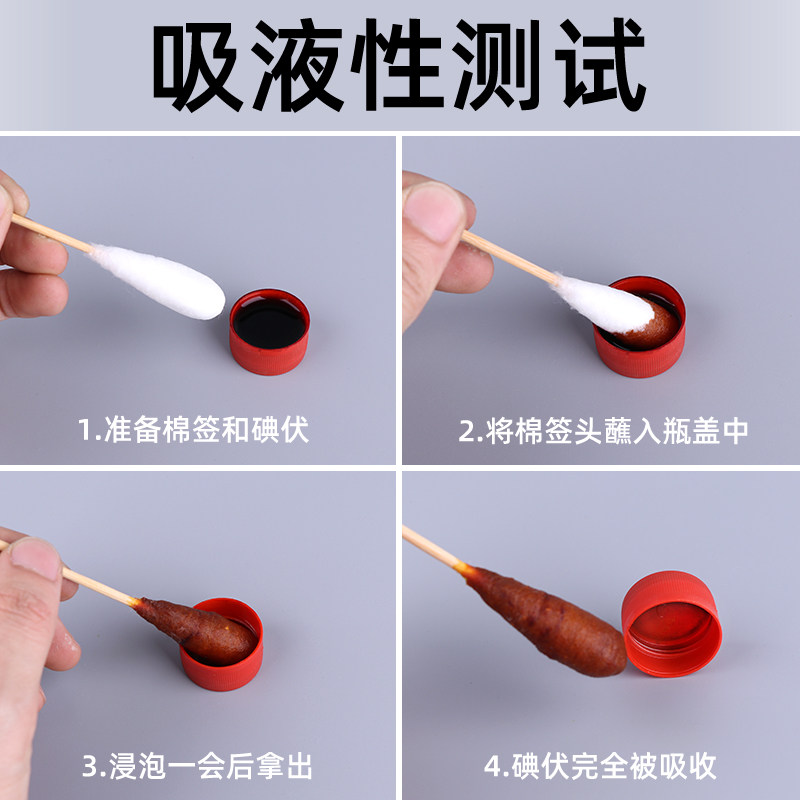 吸液性测试

1.准备棉签和碘伏

2.将棉签头蘸入瓶盖中

3.浸泡一会后拿出

4.碘伏完全被吸收