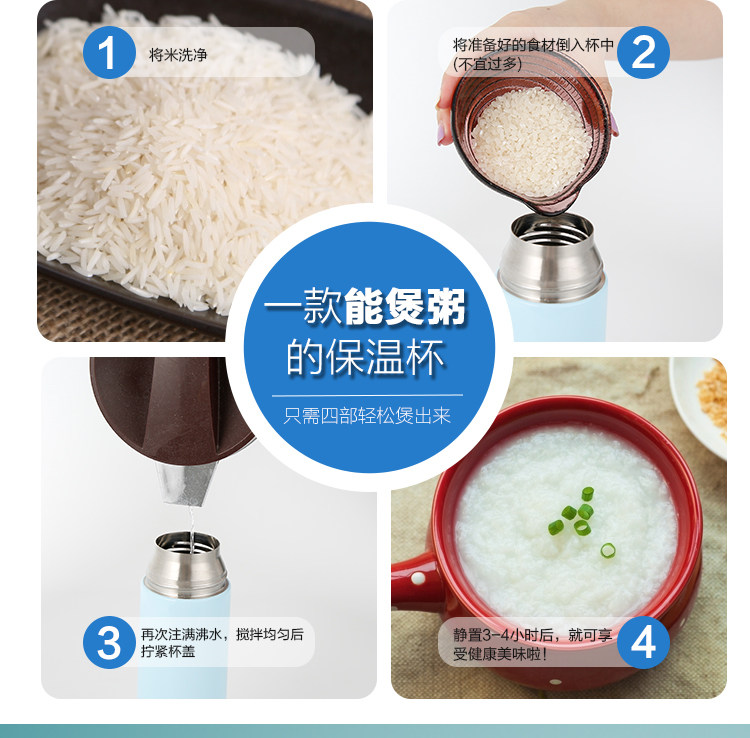 1 将米洗净

将准备好的食材倒入杯中（不宜过多） 2

一款能煲粥的保温杯

只需四部轻松煲出来

3 再次注满沸水，搅拌均匀后拧紧杯盖

静置3-4小时后，就可享受健康美味啦！ 4