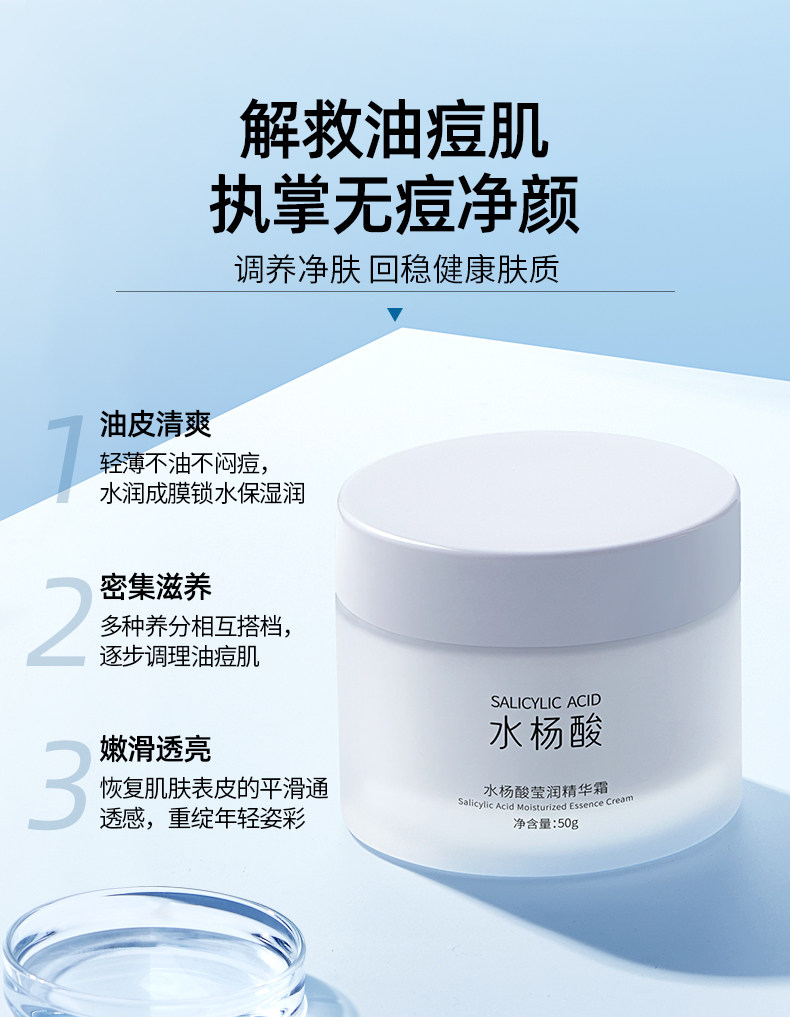 解救油痘肌
执掌无痘净颜

调养净肤 回稳健康肤质

1 油皮清爽
轻薄不油不闷痘，
水润成膜锁水保湿润

2 密集滋养
多种养分相互搭档，
逐步调理油痘肌

3 嫩滑透亮
恢复肌肤表皮的平滑通透感，重绽年轻姿彩

SALICYLIC ACID
水杨酸

水杨酸莹润精华霜
Salicylic Acid Moisturized Essence Cream
净含量:50g