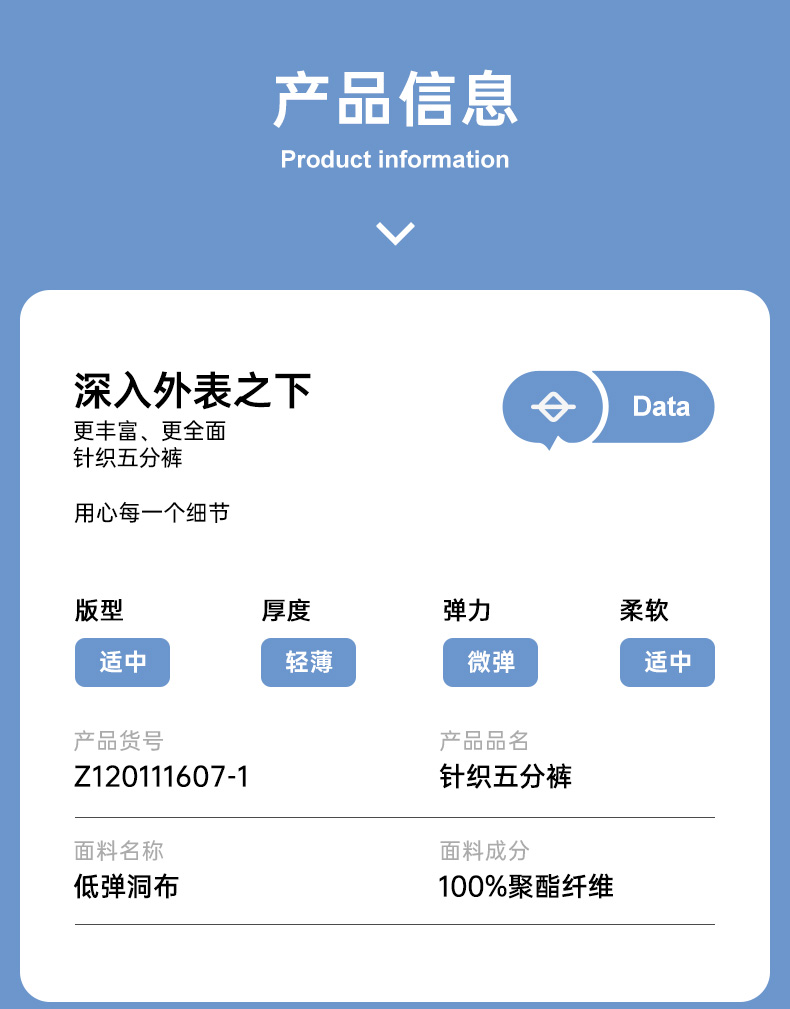 产品信息
Product information

深入外表之下
更丰富、更全面
针织五分裤

用心每一个细节

Data

版型
适中

厚度
轻薄

弹力
微弹

柔软
适中

产品货号
Z120111607-1

产品品名
针织五分裤

面料名称
低弹洞布

面料成分
100%聚酯纤维