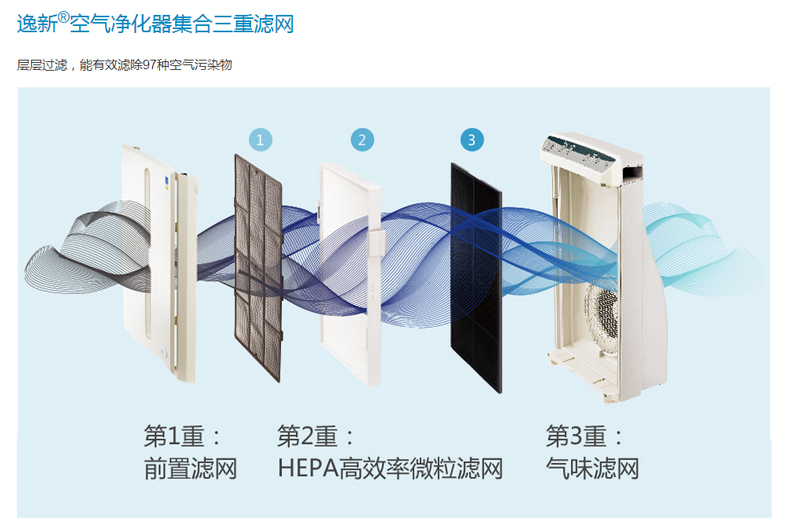 逸新®空气净化器集合三重滤网

层层过滤，能有效滤除97种空气污染物

1

2

3

第1重：
前置滤网

第2重：
HEPA高效率微粒滤网

第3重：
气味滤网