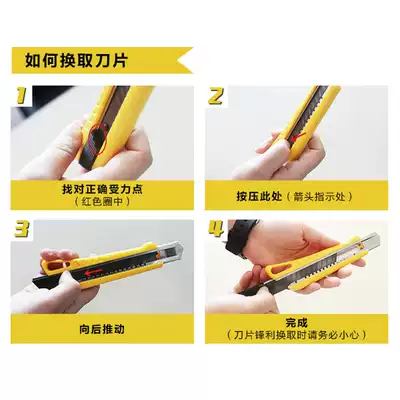 如何换取刀片

1

找对正确受力点
（红色圈中）

2

按压此处（箭头指示处）

3

向后推动

4

完成
（刀片锋利换取时请务必小心）