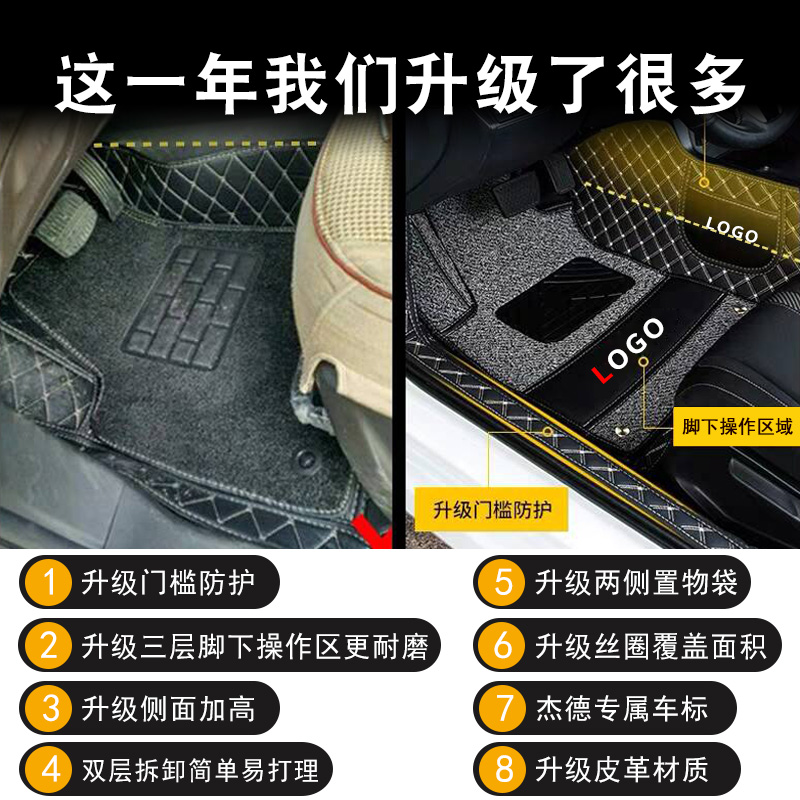 这一年我们升级了很多

LOGO

LOGO

脚下操作区域

升级门槛防护

1 升级门槛防护

2 升级三层脚下操作区更耐磨

3 升级侧面加高

4 双层拆卸简单易打理

5 升级两侧置物袋

6 升级丝圈覆盖面积

7 杰德专属车标

8 升级皮革材质