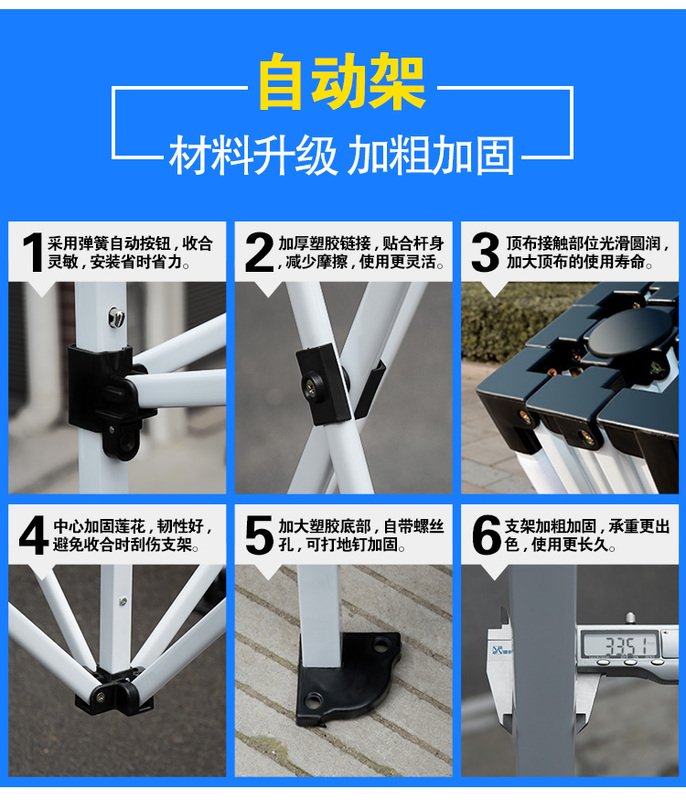 自动架

材料升级 加粗加固

1 采用弹簧自动按钮，收合灵敏，安装省时省力。

2 加厚塑胶链接，贴合杆身，减少摩擦，使用更灵活。

3 顶布接触部位光滑圆润，加大顶布的使用寿命。

4 中心加固莲花，韧性好，避免收合时刮伤支架。

5 加大塑胶底部，自带螺丝孔，可打地钉加固。

6 支架加粗加固，承重更出色，使用更长久。

33.51