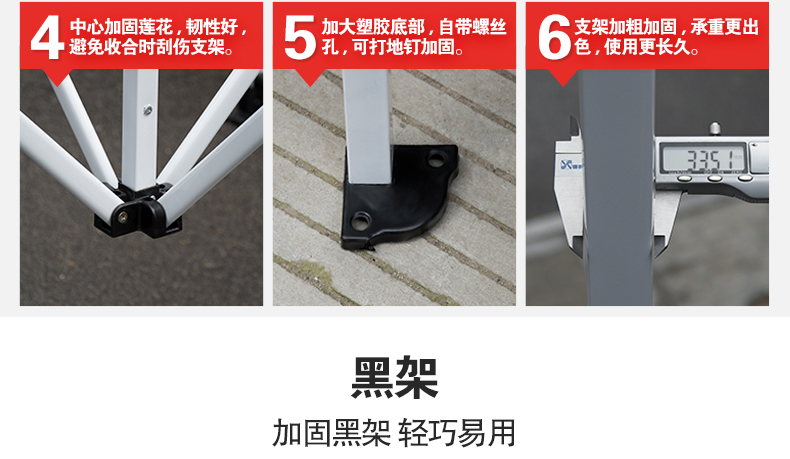 4 中心加固莲花，韧性好，避免收合时刮伤支架。

5 加大塑胶底部，自带螺丝孔，可打地钉加固。

6 支架加粗加固，承重更出色，使用更长久。

33.51

黑架

加固黑架 轻巧易用