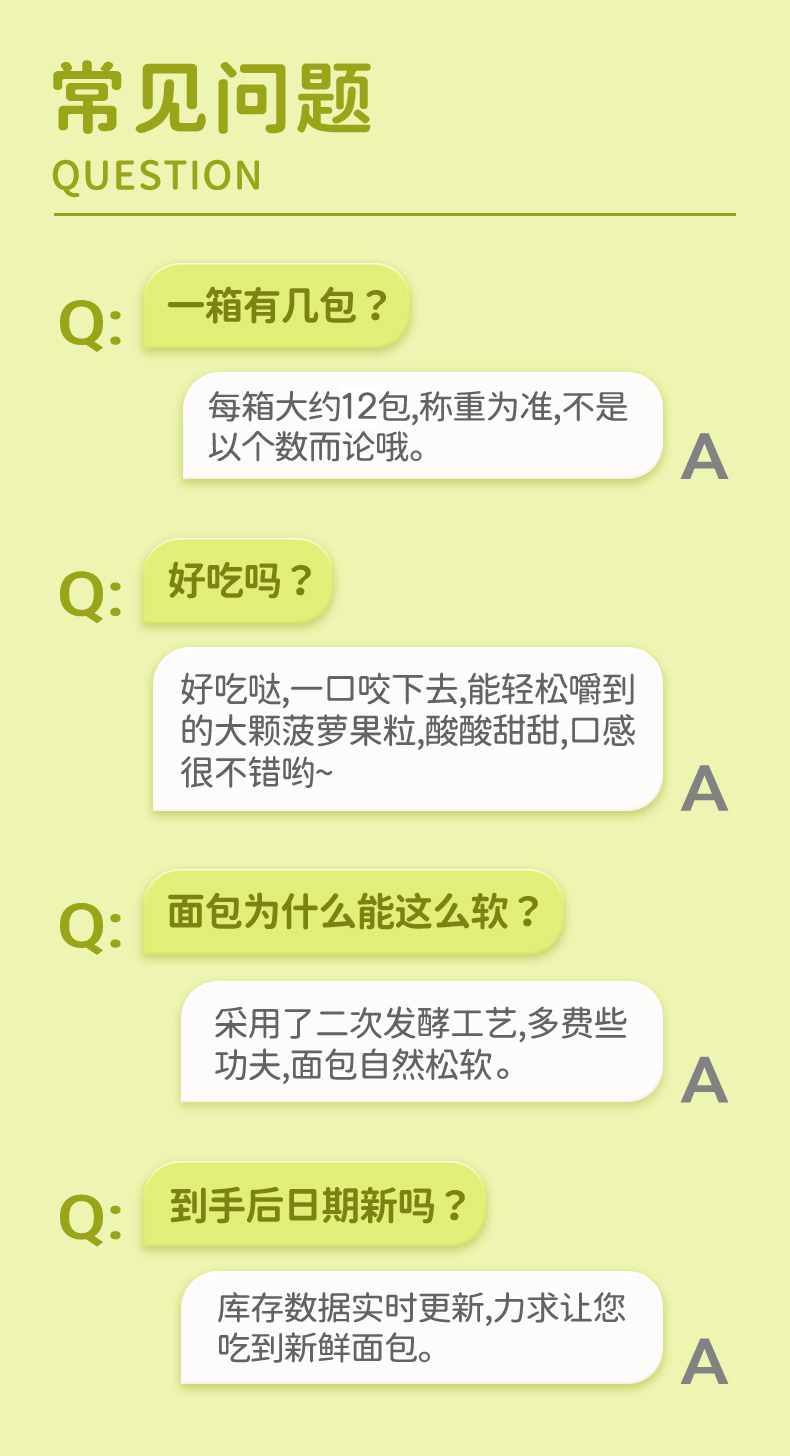 常见问题
QUESTION

Q: 一箱有几包？

每箱大约12包,称重为准,不是以个数而论哦。
A

Q: 好吃吗？

好吃哒,一口咬下去,能轻松嚼到的大颗菠萝果粒,酸酸甜甜,口感很不错哟~
A

Q: 面包为什么能这么软？

采用了二次发酵工艺,多费些功夫,面包自然松软。
A

Q: 到手后日期新吗？

库存数据实时更新,力求让您吃到新鲜面包。
A