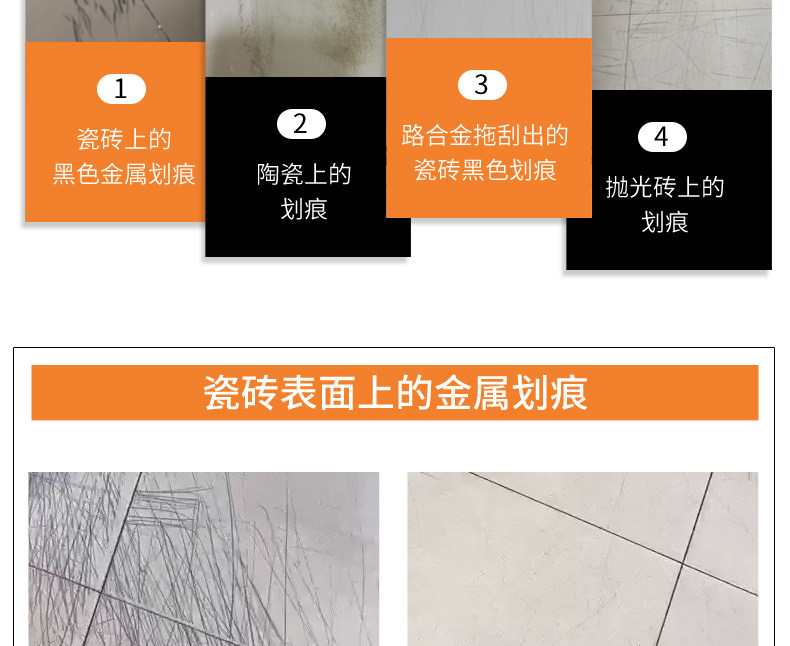 1
瓷砖上的
黑色金属划痕

2
陶瓷上的
划痕

3
路合金拖刮出的
瓷砖黑色划痕

4
抛光砖上的
划痕

瓷砖表面上的金属划痕