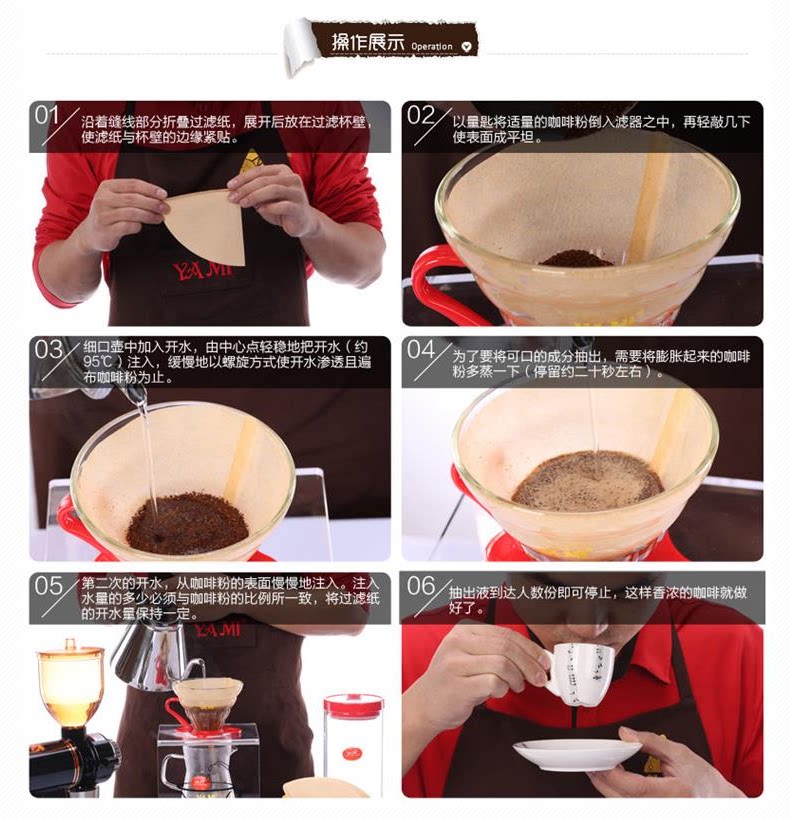 操作展示 Operation

01 沿着缝线部分折叠过滤纸，展开后放在过滤杯壁，使滤纸与杯壁的边缘紧贴。

YAMI

02 以量匙将适量的咖啡粉倒入滤器之中，再轻敲几下使表面成平坦。

03 细口壶中加入开水，由中心点轻稳地把开水（约95℃）注入，缓慢地以螺旋方式使开水渗透且遍布咖啡粉为止。

04 为了要将可口的成分抽出，需要将膨胀起来的咖啡粉多蒸一下（停留约二十秒左右）。

05 第二次的开水，从咖啡粉的表面慢慢地注入。注入水量的多少必须与咖啡粉的比例所一致，将过滤纸的开水量保持一定。

YAMI

06 抽出液到达人数份即可停止，这样香浓的咖啡就做好了。