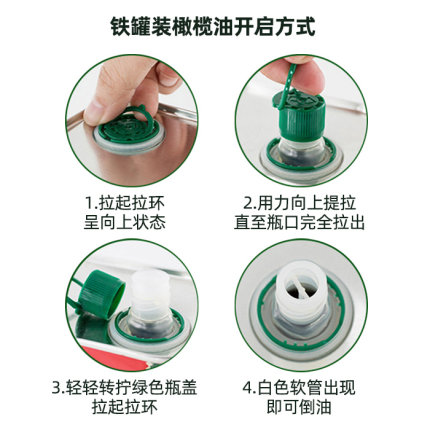 铁罐装橄榄油开启方式

1.拉起拉环
呈向上状态

2.用力向上提拉
直至瓶口完全拉出

3.轻轻转拧绿色瓶盖
拉起拉环

4.白色软管出现
即可倒油