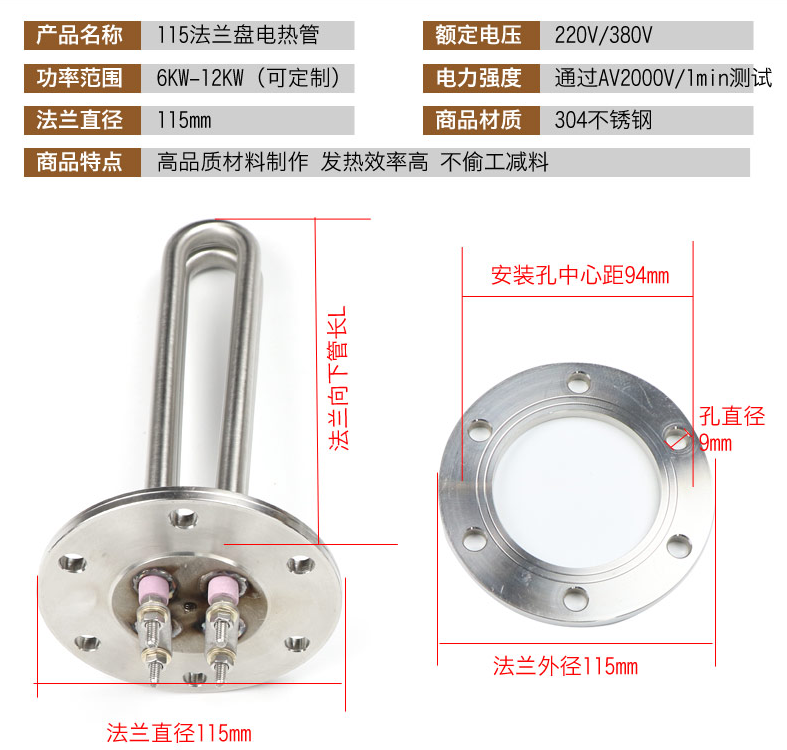 | 产品名称 | 115法兰盘电热管 | 额定电压 | 220V/380V |
|---|---|---|---|
| 功率范围 | 6KW-12KW（可定制） | 电力强度 | 通过AV2000V/1min测试 |
| 法兰直径 | 115mm | 商品材质 | 304不锈钢 |
| 商品特点 | 高品质材料制作 发热效率高 不偷工减料 | | |

法兰向下管长L

法兰直径115mm

安装孔中心距94mm

孔直径 9mm

法兰外径115mm