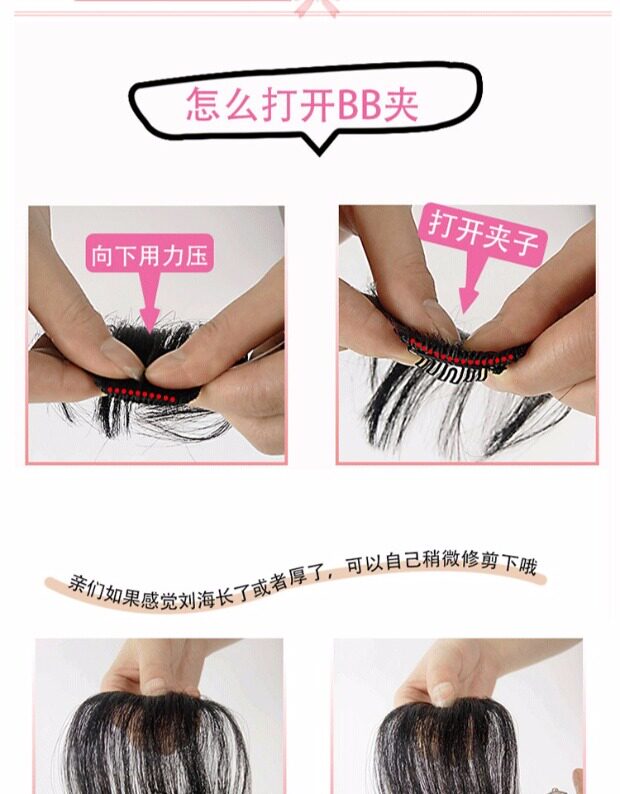 怎么打开BB夹

向下用力压

打开夹子

亲们如果感觉刘海长了或者厚了，可以自己稍微修剪下哦